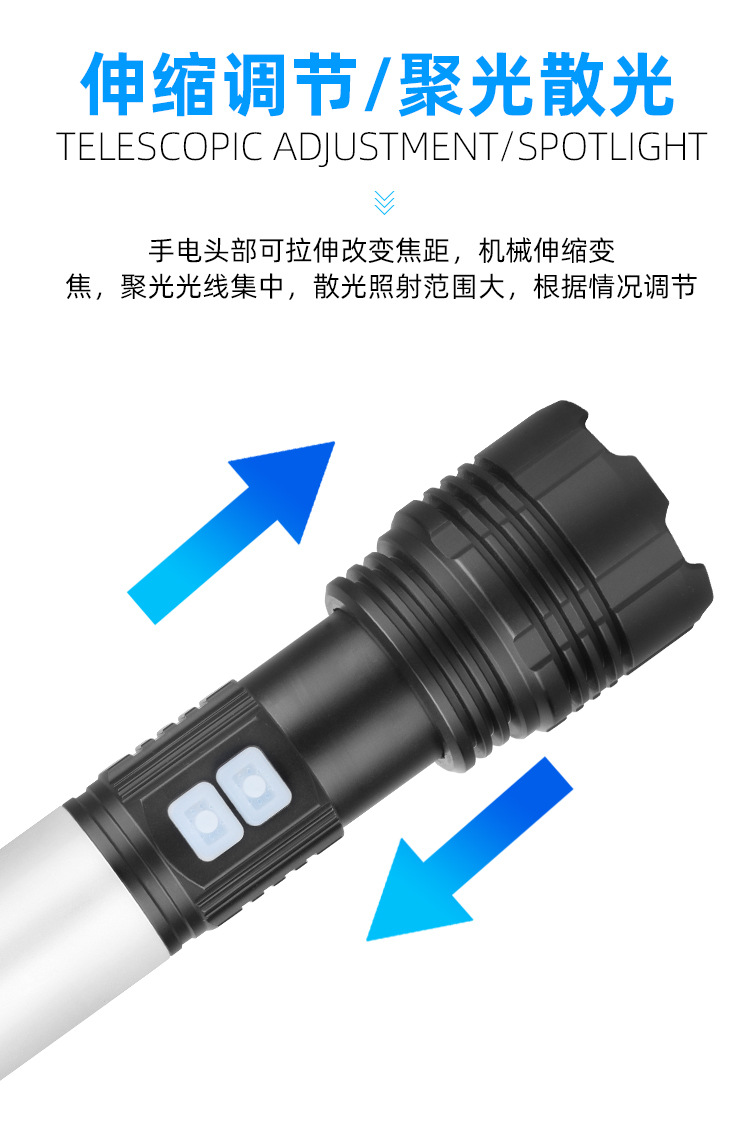 伸缩调节/聚光散光
TELESCOPIC ADJUSTMENT/SPOTLIGHT

手电头部可拉伸改变焦距，机械伸缩变焦，聚光光线集中，散光照射范围大，根据情况调节