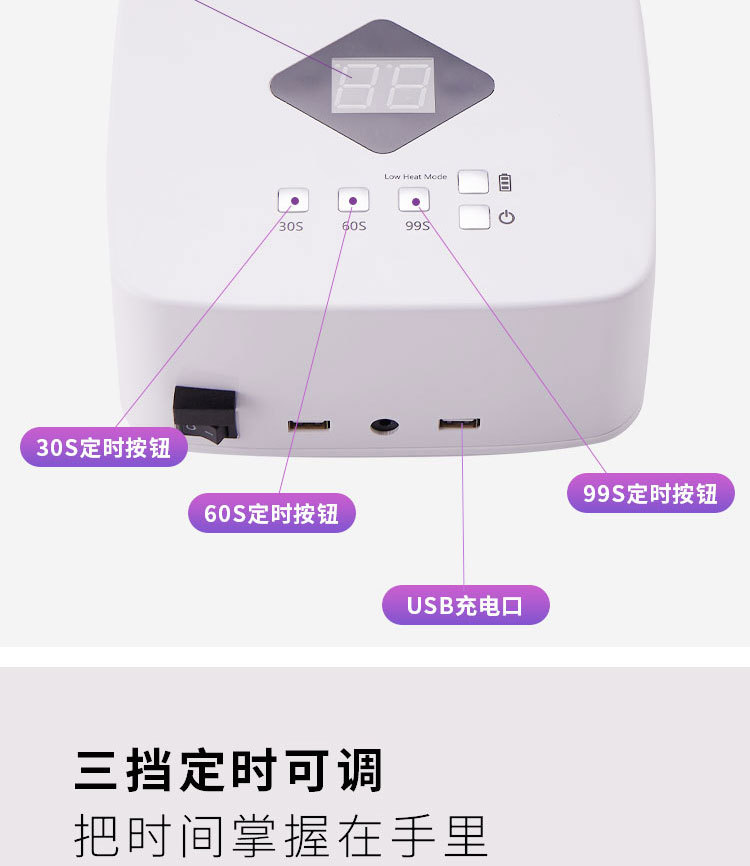 Low Heat Mode

30S 60S 99S

30S定时按钮

60S定时按钮

99S定时按钮

USB充电口

三挡定时可调
把时间掌握在手里