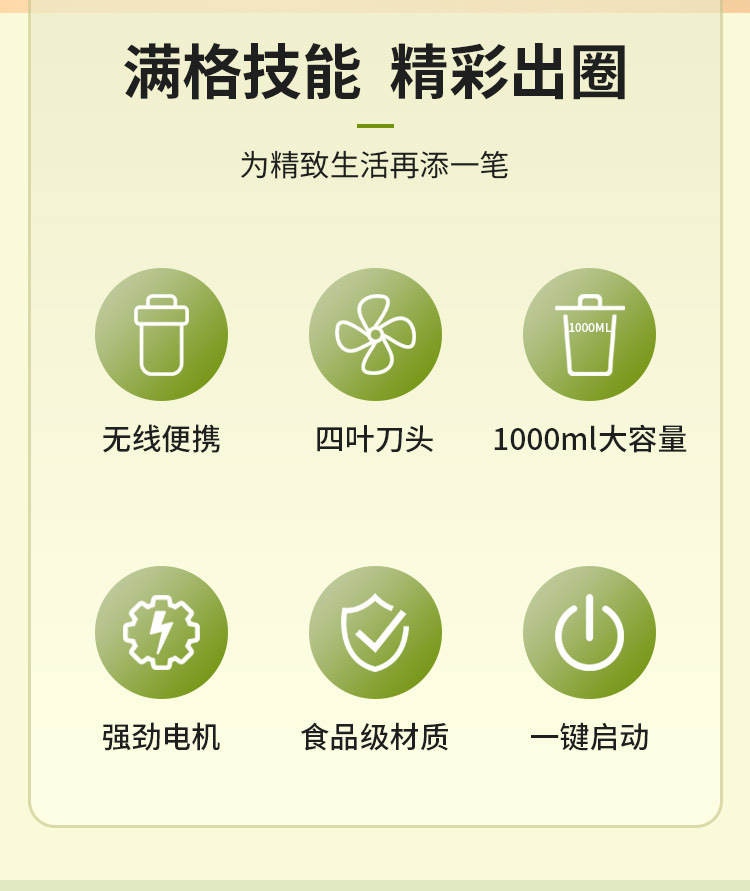 满格技能 精彩出圈

为精致生活再添一笔

1000ML

无线便携

四叶刀头

1000ml大容量

强劲电机

食品级材质

一键启动