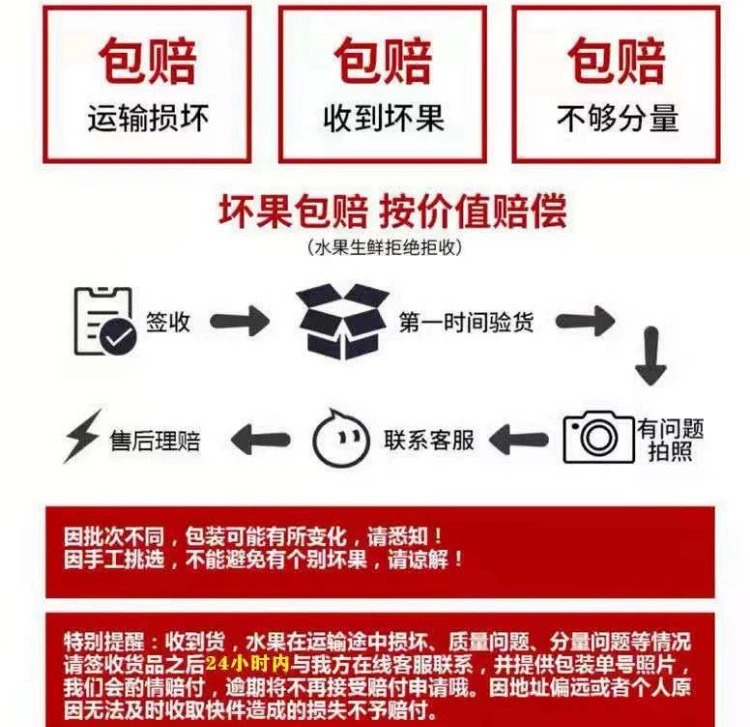 包赔
运输损坏

包赔
收到坏果

包赔
不够分量

坏果包赔 按价值赔偿
（水果生鲜拒绝拒收）

签收

第一时间验货

有问题拍照

联系客服

售后理赔

因批次不同，包装可能有所变化，请悉知！
因手工挑选，不能避免有个别坏果，请谅解！

特别提醒：收到货，水果在运输途中损坏、质量问题、分量问题等情况请签收货品之后24小时内与我方在线客服联系，并提供包装单号照片，我们会酌情赔付，逾期将不再接受赔付申请哦。因地址偏远或者个人原因无法及时收取快件造成的损失不予赔付。