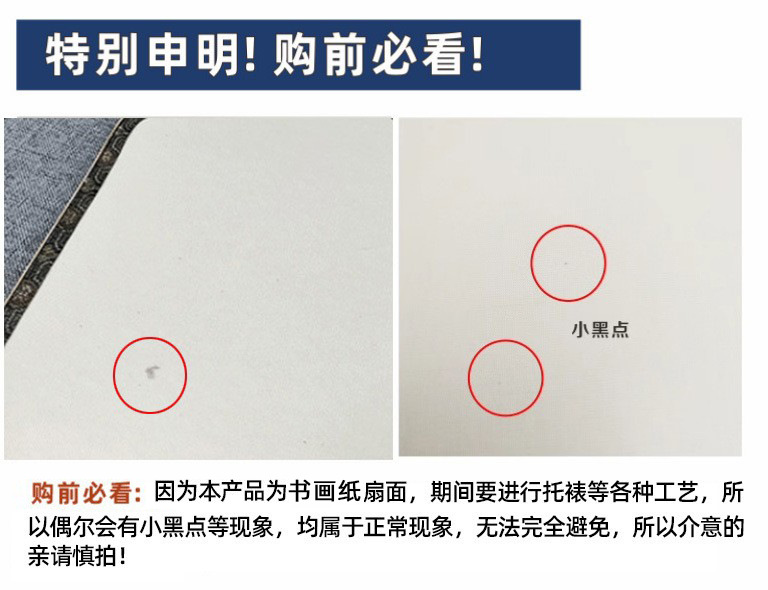 特别申明！购前必看！

小黑点

购前必看：因为本产品为书画纸扇面，期间要进行托裱等各种工艺，所以偶尔会有小黑点等现象，均属于正常现象，无法完全避免，所以介意的亲请慎拍！