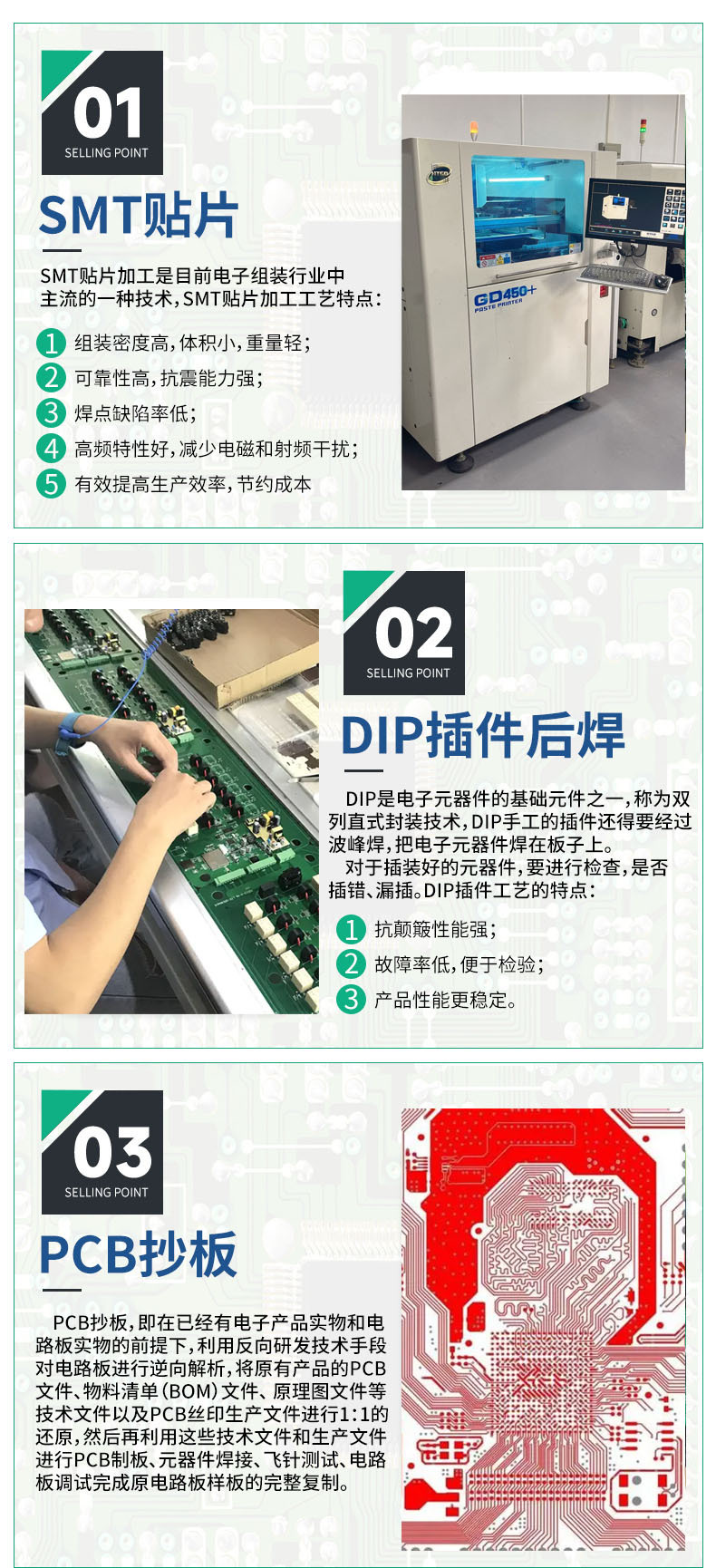 01
SELLING POINT

SMT贴片

SMT贴片加工是目前电子组装行业中主流的一种技术，SMT贴片加工工艺特点：

1 组装密度高，体积小，重量轻；
2 可靠性高，抗震能力强；
3 焊点缺陷率低；
4 高频特性好，减少电磁和射频干扰；
5 有效提高生产效率，节约成本

GD450+
PASTE PRINTER

02
SELLING POINT

DIP插件后焊

DIP是电子元器件的基础元件之一，称为双列直式封装技术，DIP手工的插件还得要经过波峰焊，把电子元器件焊在板子上。
对于插装好的元器件，要进行检查，是否插错、漏插。DIP插件工艺的特点：

1 抗颠簸性能强；
2 故障率低，便于检验；
3 产品性能更稳定。

03
SELLING POINT

PCB抄板

PCB抄板，即在已经有电子产品实物和电路板实物的前提下，利用反向研发技术手段对电路板进行逆向解析，将原有产品的PCB文件、物料清单（BOM）文件、原理图文件等技术文件以及PCB丝印生产文件进行1:1的还原，然后再利用这些技术文件和生产文件进行PCB制板、元器件焊接、飞针测试、电路板调试完成原电路板样板的完整复制。