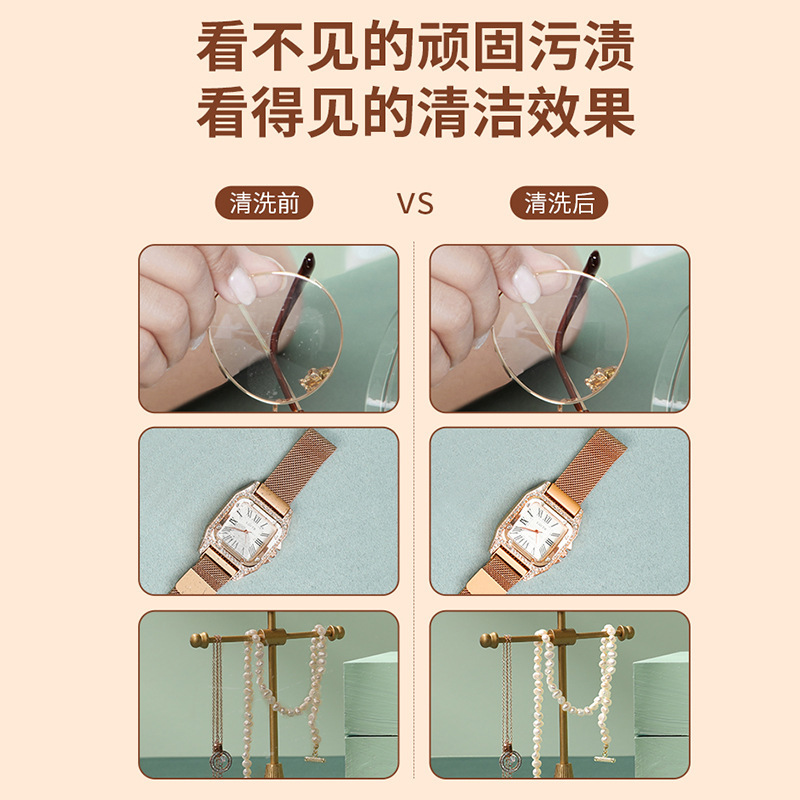 看不见的顽固污渍
看得见的清洁效果

清洗前

VS

清洗后