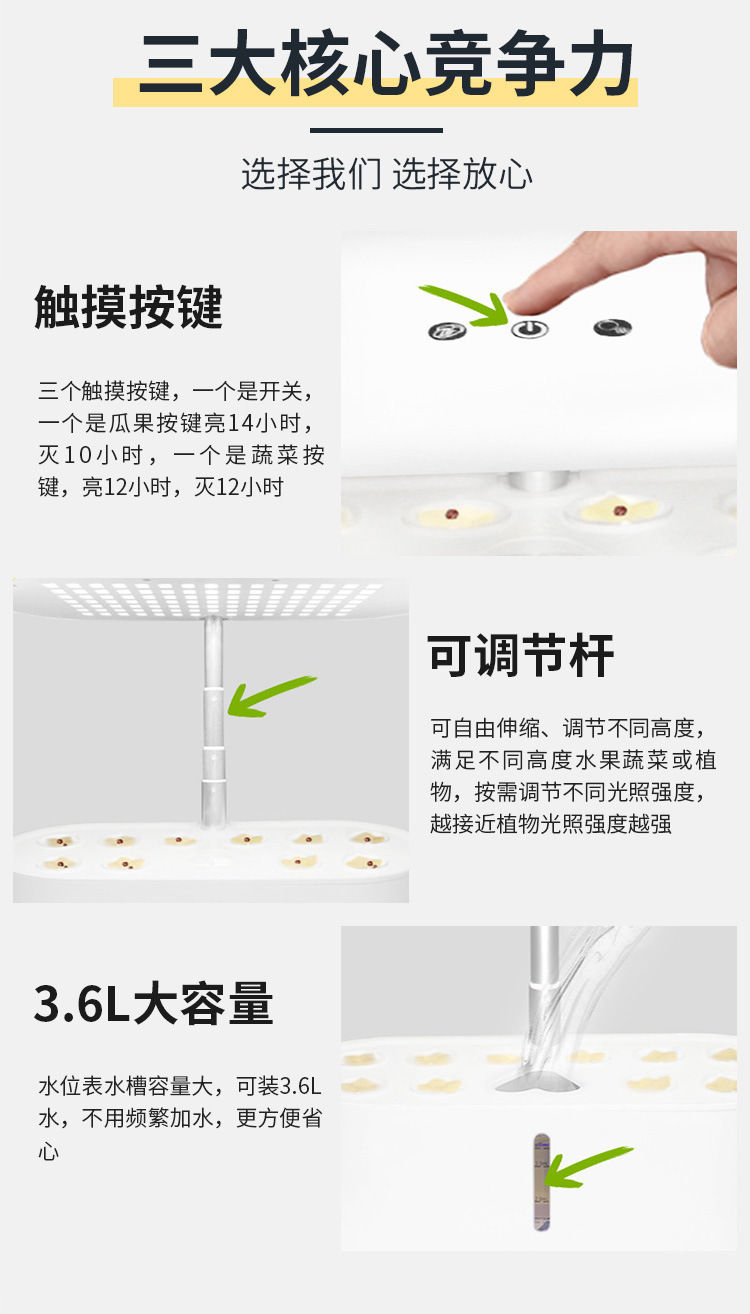 三大核心竞争力

选择我们 选择放心

触摸按键

三个触摸按键，一个是开关，一个是瓜果按键亮14小时，灭10小时，一个是蔬菜按键，亮12小时，灭12小时

可调节杆

可自由伸缩、调节不同高度，满足不同高度水果蔬菜或植物，按需调节不同光照强度，越接近植物光照强度越强

3.6L大容量

水位表水槽容量大，可装3.6L水，不用频繁加水，更方便省心