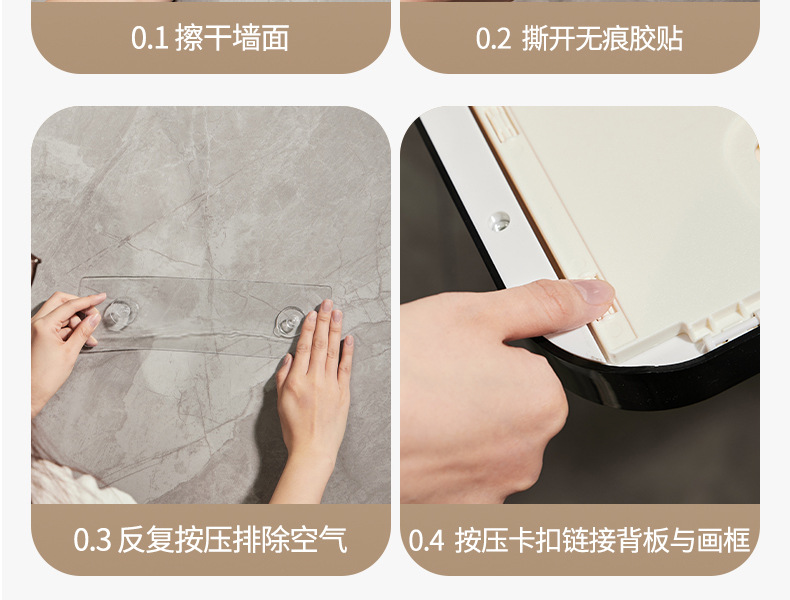 0.1 擦干墙面

0.2 撕开无痕胶贴

0.3 反复按压排除空气

0.4 按压卡扣链接背板与画框