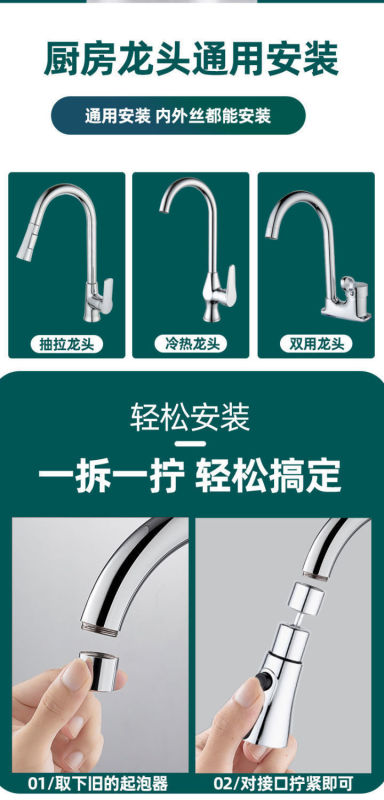 厨房龙头通用安装

通用安装 内外丝都能安装

抽拉龙头

冷热龙头

双用龙头

轻松安装

一拆一拧 轻松搞定

01/取下旧的起泡器

02/对接口拧紧即可