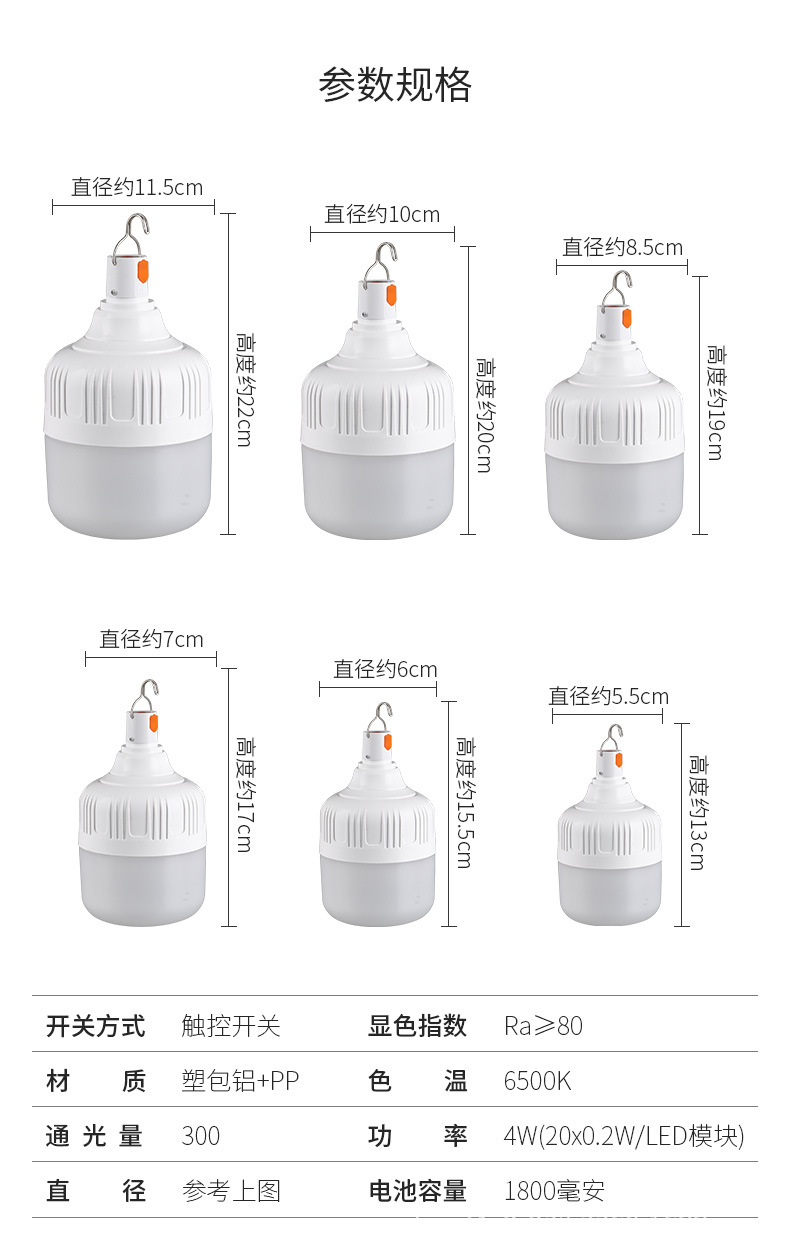 参数规格

直径约11.5cm
高度约22cm

直径约10cm
高度约20cm

直径约8.5cm
高度约19cm

直径约7cm
高度约17cm

直径约6cm
高度约15.5cm

直径约5.5cm
高度约13cm

| 开关方式 | 触控开关 | 显色指数 | Ra≥80 |
|---|---|---|---|
| 材　　质 | 塑包铝+PP | 色　　温 | 6500K |
| 通 光 量 | 300 | 功　　率 | 4W(20x0.2W/LED模块) |
| 直　　径 | 参考上图 | 电池容量 | 1800毫安 |