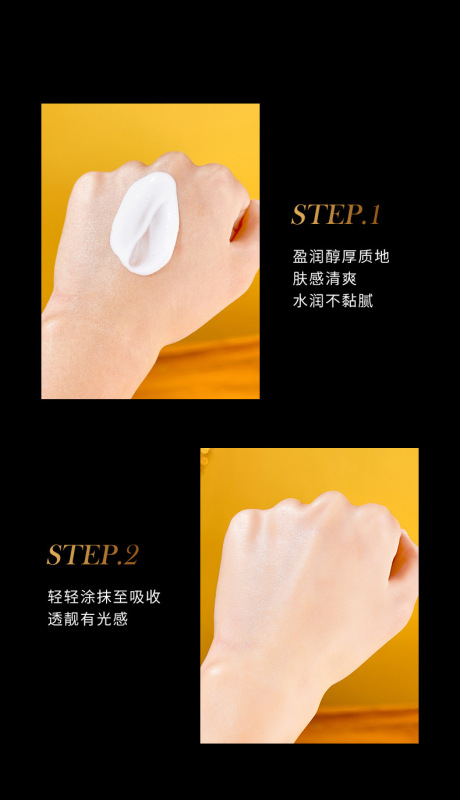 STEP.1

盈润醇厚质地
肤感清爽
水润不黏腻

STEP.2

轻轻涂抹至吸收
透靓有光感