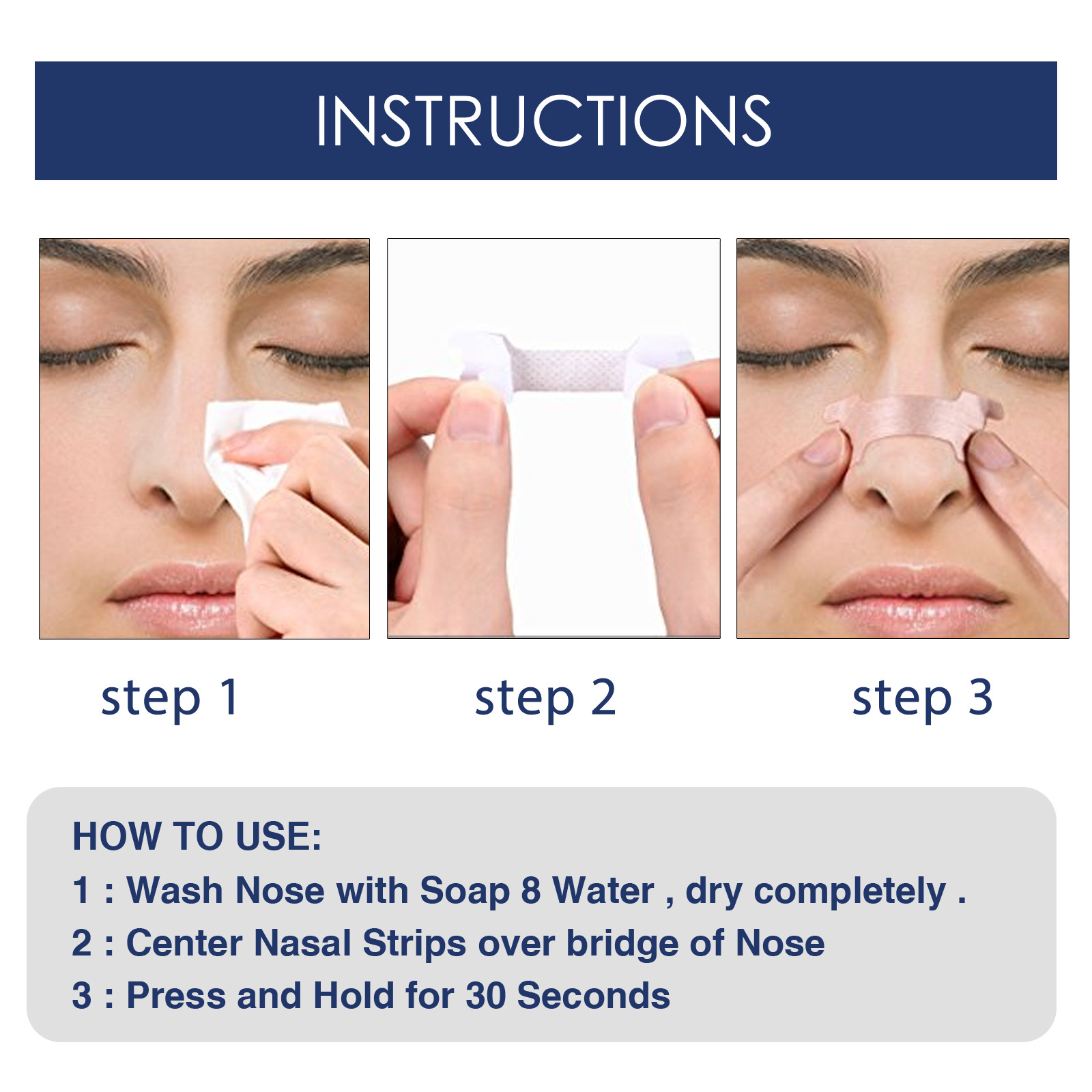 INSTRUCTIONS

step 1

step 2

step 3

HOW TO USE:
1 : Wash Nose with Soap 8 Water , dry completely .
2 : Center Nasal Strips over bridge of Nose
3 : Press and Hold for 30 Seconds