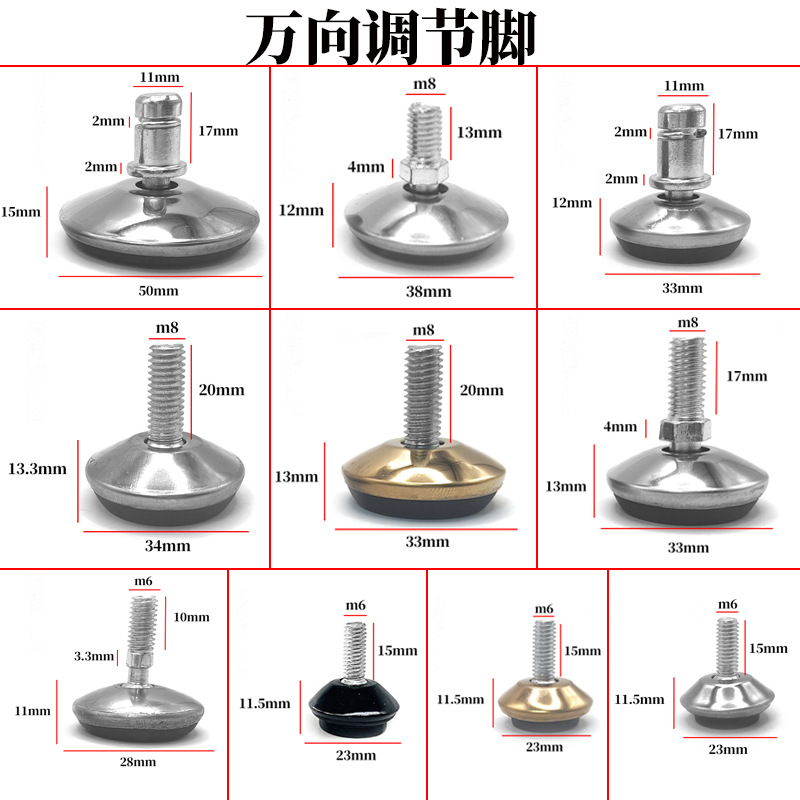 万向调节脚

11mm
2mm
17mm
2mm
15mm
50mm

m8
13mm
4mm
12mm
38mm

11mm
2mm
17mm
2mm
12mm
33mm

m8
20mm
13.3mm
34mm

m8
20mm
13mm
33mm

m8
17mm
4mm
13mm
33mm

m6
10mm
3.3mm
11mm
28mm

m6
15mm
11.5mm
23mm

m6
15mm
11.5mm
23mm

m6
15mm
11.5mm
23mm