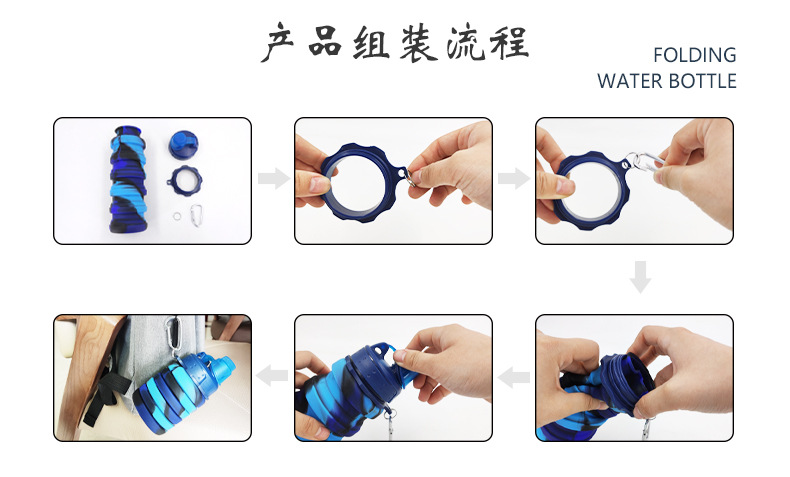 产品组装流程

FOLDING
WATER BOTTLE