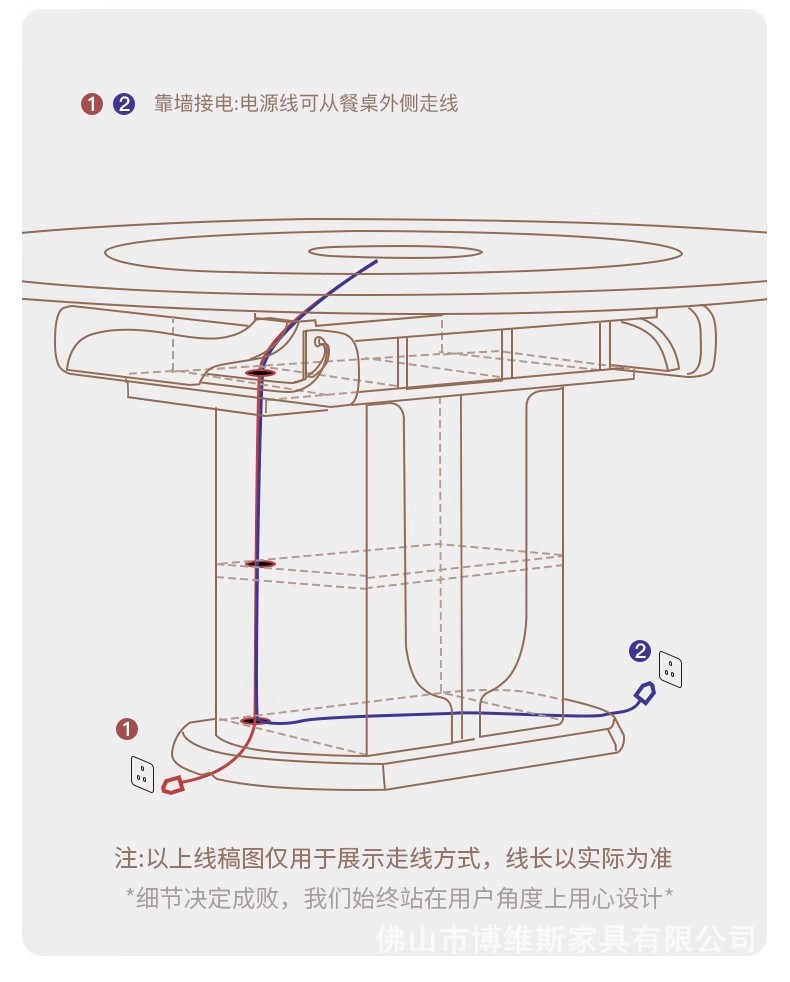 ❶ ❷ 靠墙接电:电源线可从餐桌外侧走线

❷

❶

注:以上线稿图仅用于展示走线方式，线长以实际为准

*细节决定成败，我们始终站在用户角度上用心设计*

佛山市博维斯家具有限公司