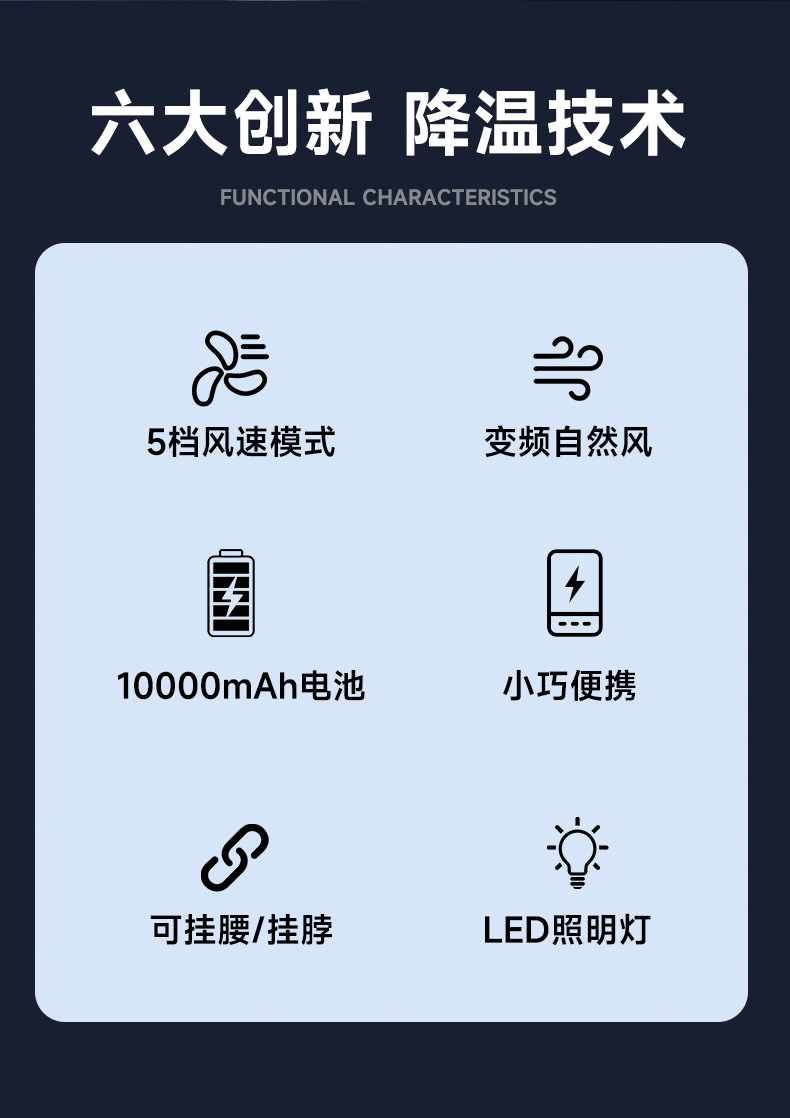 六大创新 降温技术

FUNCTIONAL CHARACTERISTICS

5档风速模式

变频自然风

10000mAh电池

小巧便携

可挂腰/挂脖

LED照明灯