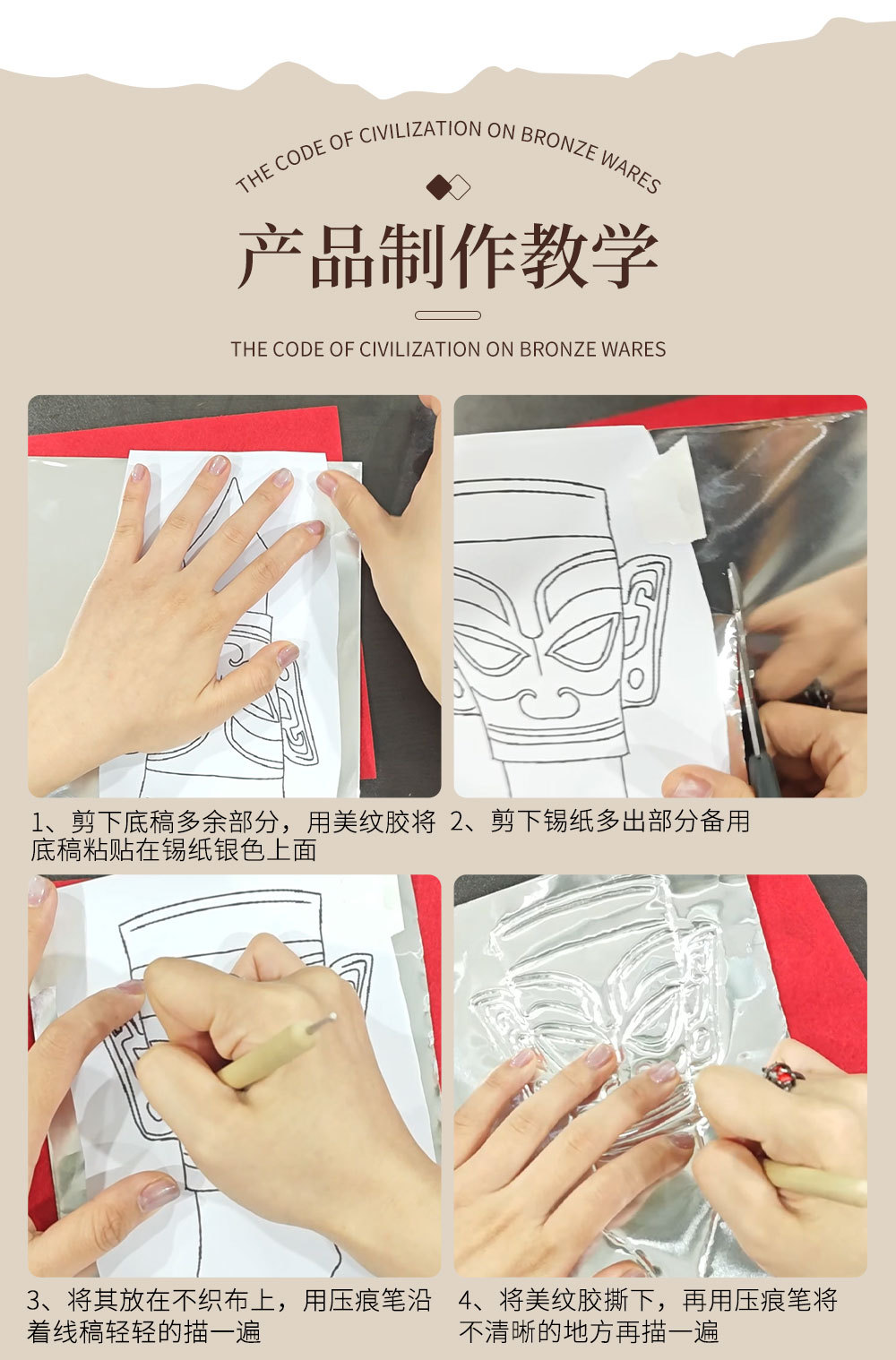 THE CODE OF CIVILIZATION ON BRONZE WARES

产品制作教学

THE CODE OF CIVILIZATION ON BRONZE WARES

1、剪下底稿多余部分，用美纹胶将底稿粘贴在锡纸银色上面

2、剪下锡纸多出部分备用

3、将其放在不织布上，用压痕笔沿着线稿轻轻的描一遍

4、将美纹胶撕下，再用压痕笔将不清晰的地方再描一遍