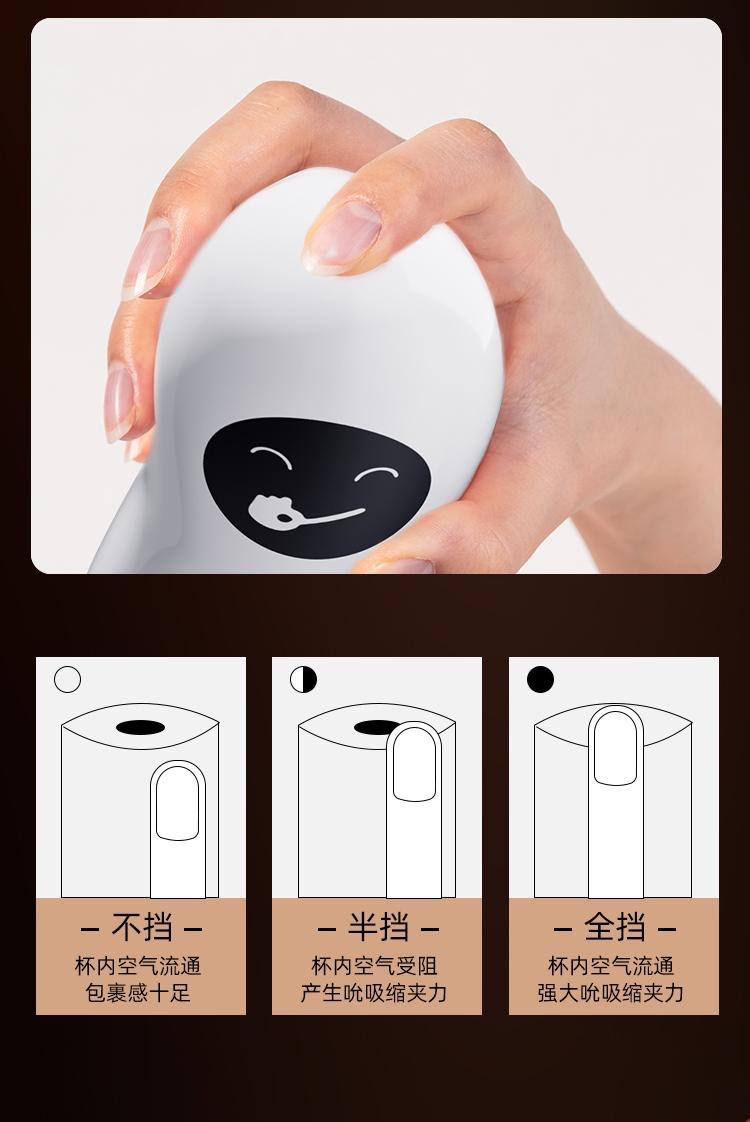 – 不挡 –
杯内空气流通
包裹感十足

– 半挡 –
杯内空气受阻
产生吮吸缩夹力

– 全挡 –
杯内空气流通
强大吮吸缩夹力