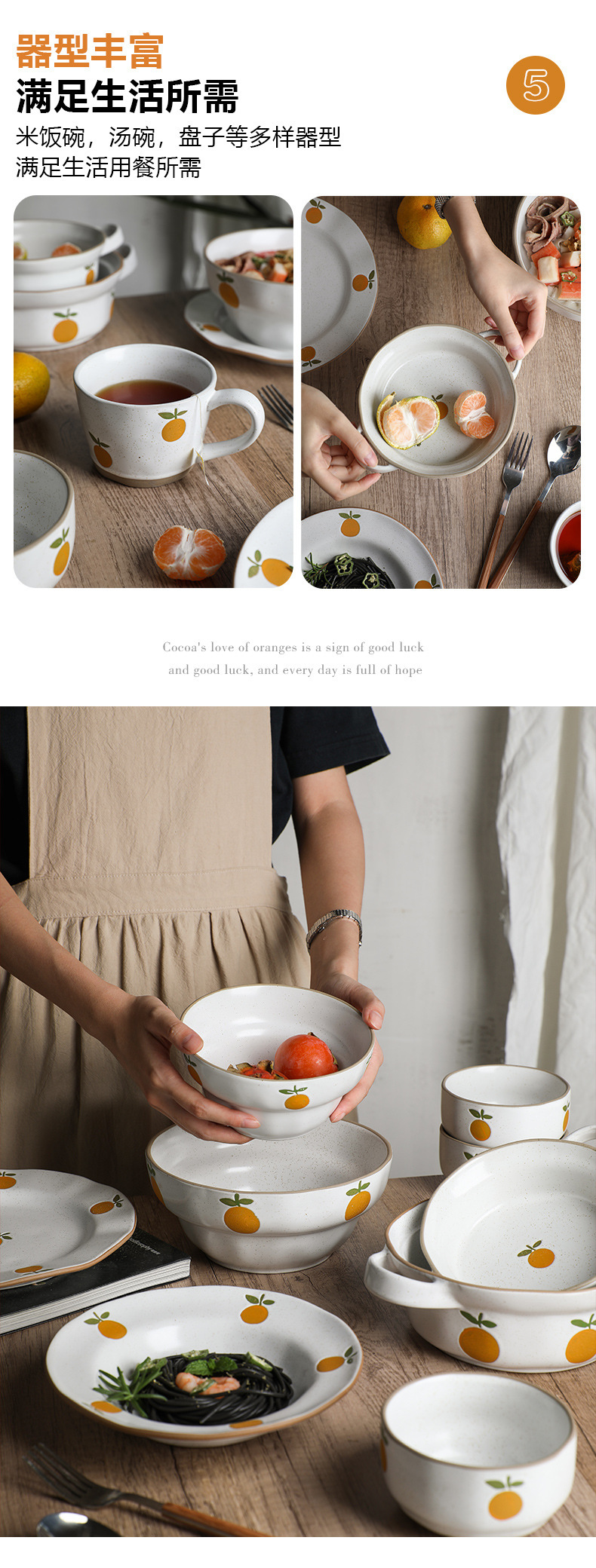 器型丰富
满足生活所需

5

米饭碗，汤碗，盘子等多样器型
满足生活用餐所需

Cocoa's love of oranges is a sign of good luck
and good luck, and every day is full of hope