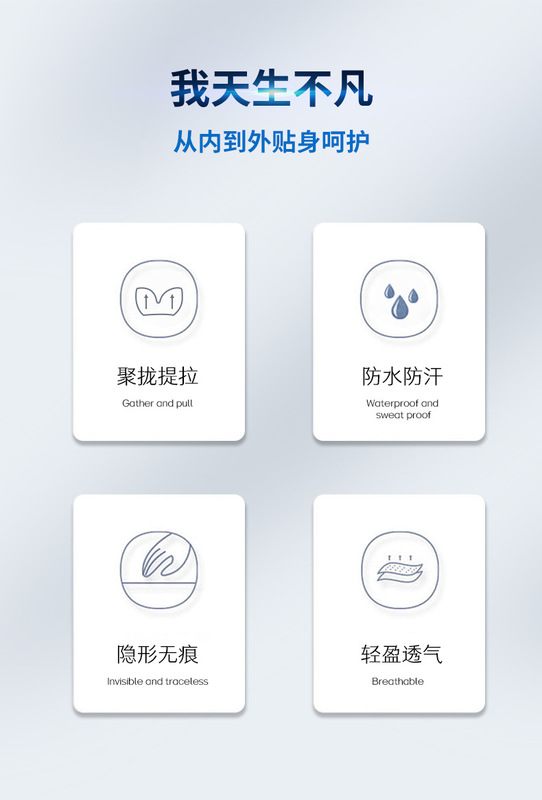 我天生不凡

从内到外贴身呵护

聚拢提拉

Gather and pull

防水防汗

Waterproof and sweat proof

隐形无痕

Invisible and traceless

轻盈透气

Breathable