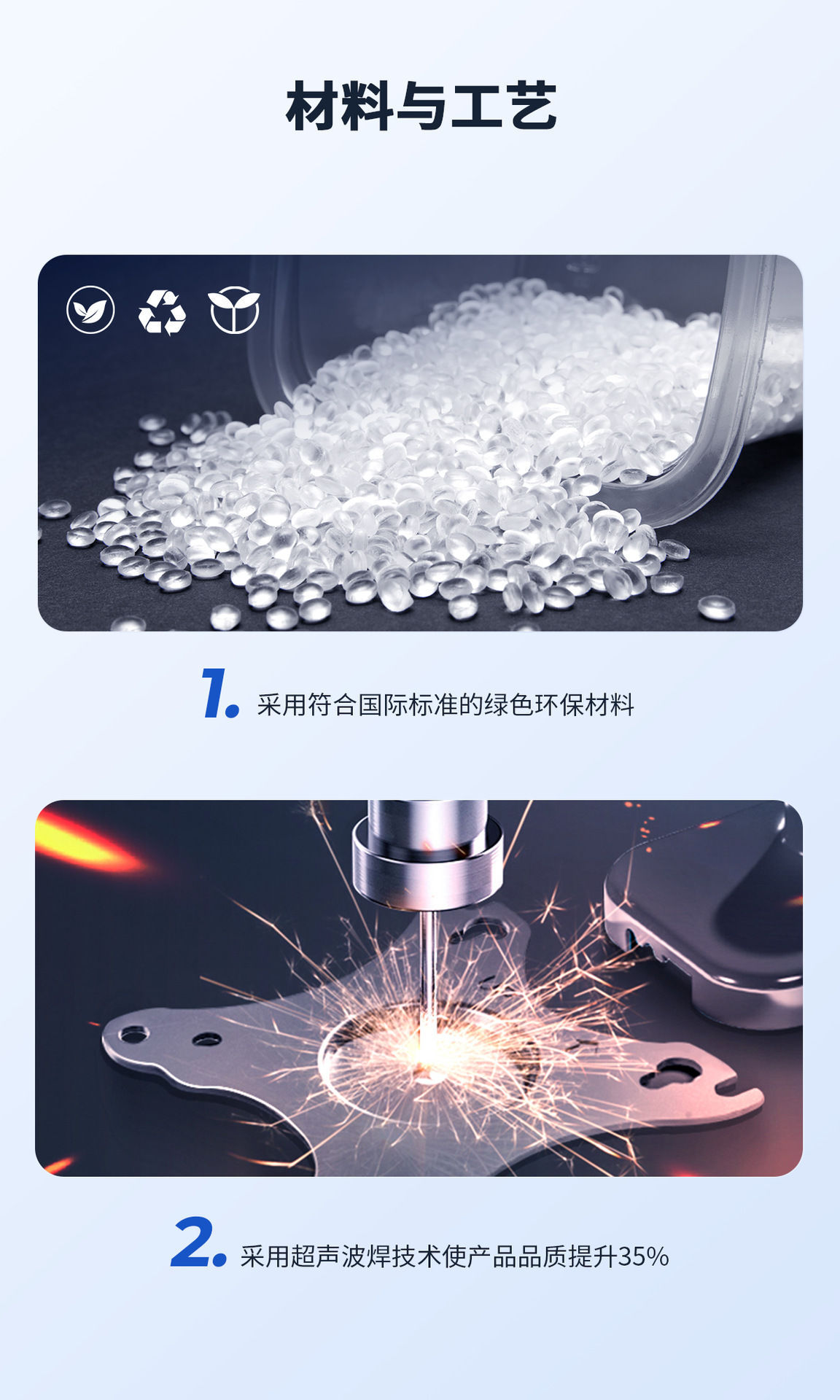 材料与工艺

1. 采用符合国际标准的绿色环保材料

2. 采用超声波焊技术使产品品质提升35%