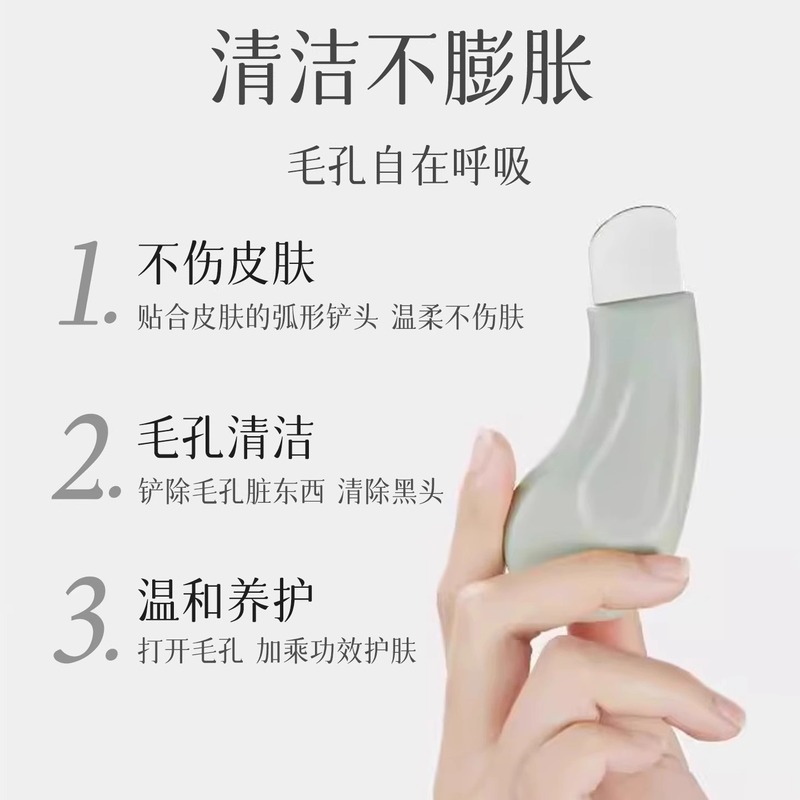 清洁不膨胀

毛孔自在呼吸

1. 不伤皮肤
贴合皮肤的弧形铲头 温柔不伤肤

2. 毛孔清洁
铲除毛孔脏东西 清除黑头

3. 温和养护
打开毛孔 加乘功效护肤