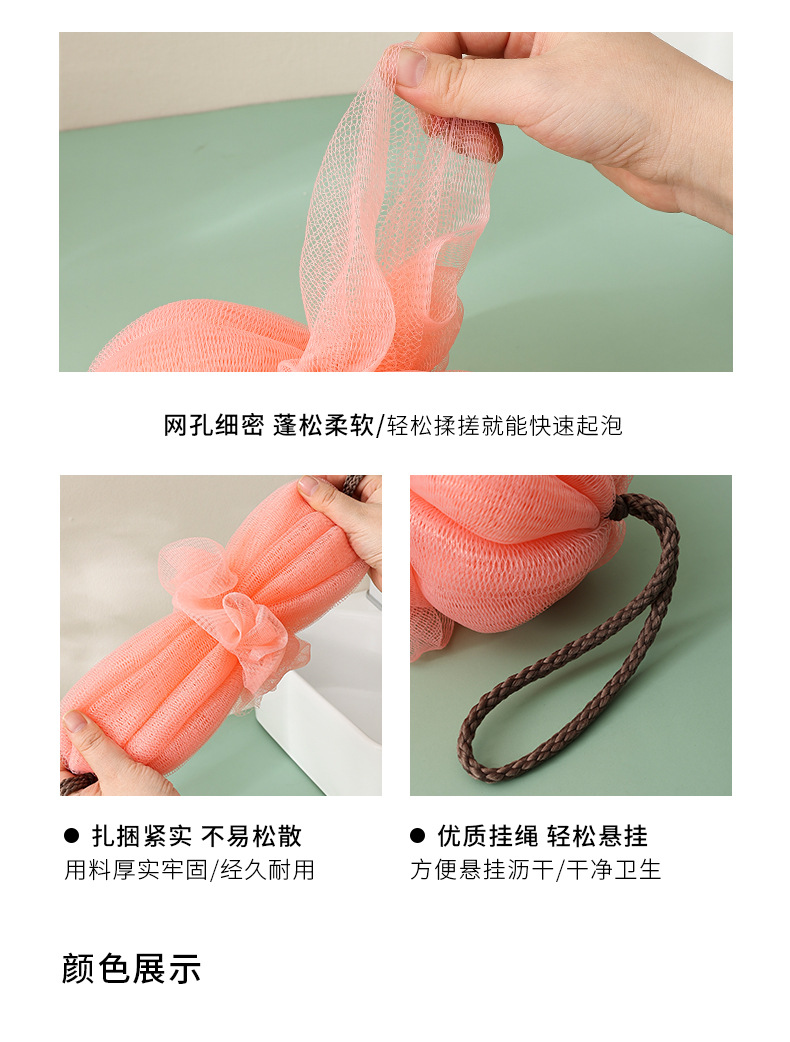 网孔细密 蓬松柔软/轻松揉搓就能快速起泡

● 扎捆紧实 不易松散
用料厚实牢固/经久耐用

● 优质挂绳 轻松悬挂
方便悬挂沥干/干净卫生

颜色展示