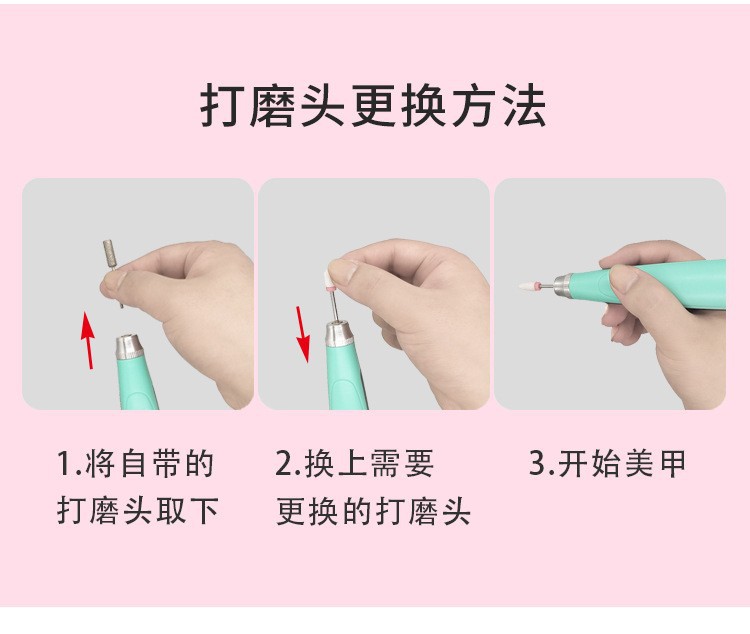 打磨头更换方法

1.将自带的打磨头取下

2.换上需要更换的打磨头

3.开始美甲