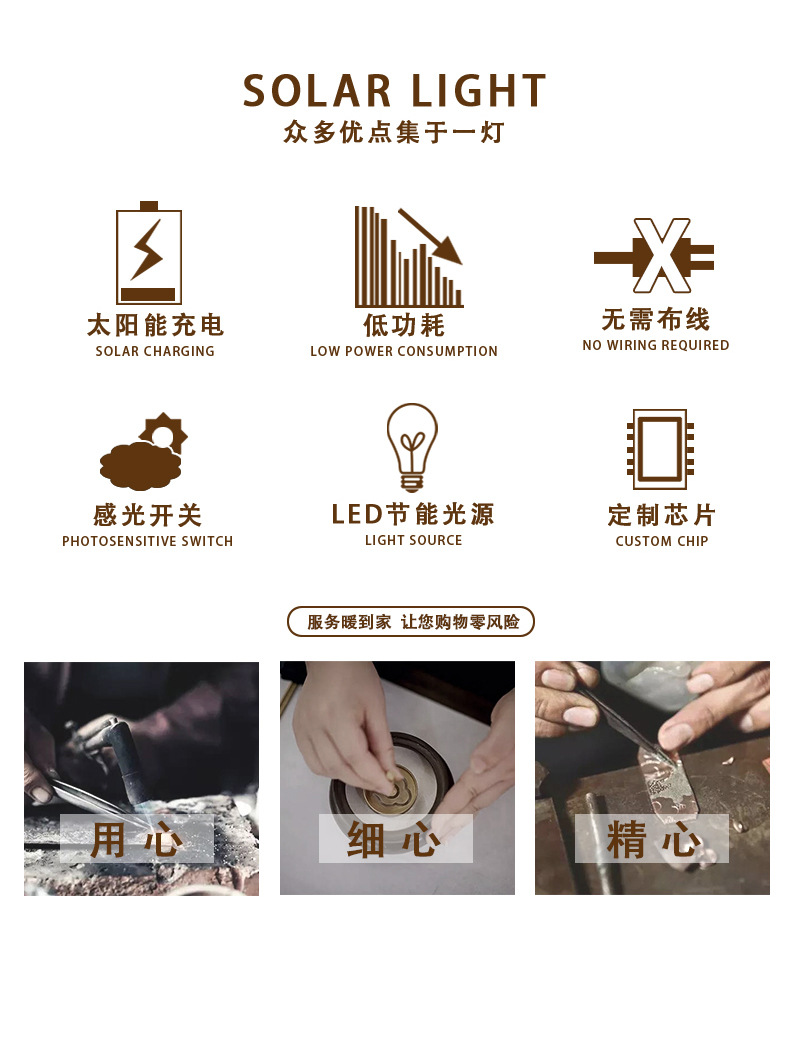 SOLAR LIGHT
众多优点集于一灯

太阳能充电
SOLAR CHARGING

低功耗
LOW POWER CONSUMPTION

无需布线
NO WIRING REQUIRED

感光开关
PHOTOSENSITIVE SWITCH

LED节能光源
LIGHT SOURCE

定制芯片
CUSTOM CHIP

服务暖到家 让您购物零风险

用心

细心

精心