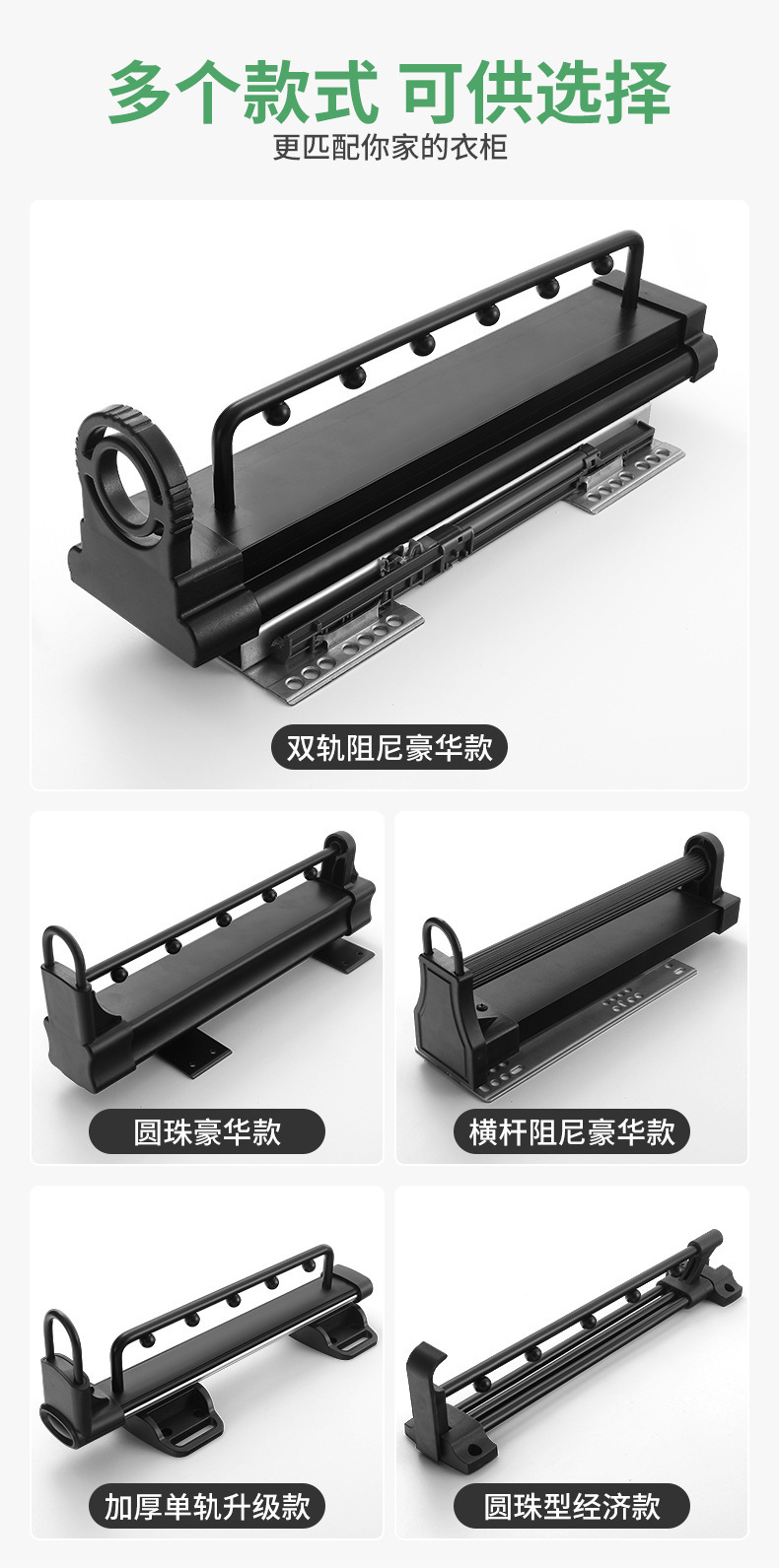 多个款式 可供选择
更匹配你家的衣柜

双轨阻尼豪华款

圆珠豪华款

横杆阻尼豪华款

加厚单轨升级款

圆珠型经济款