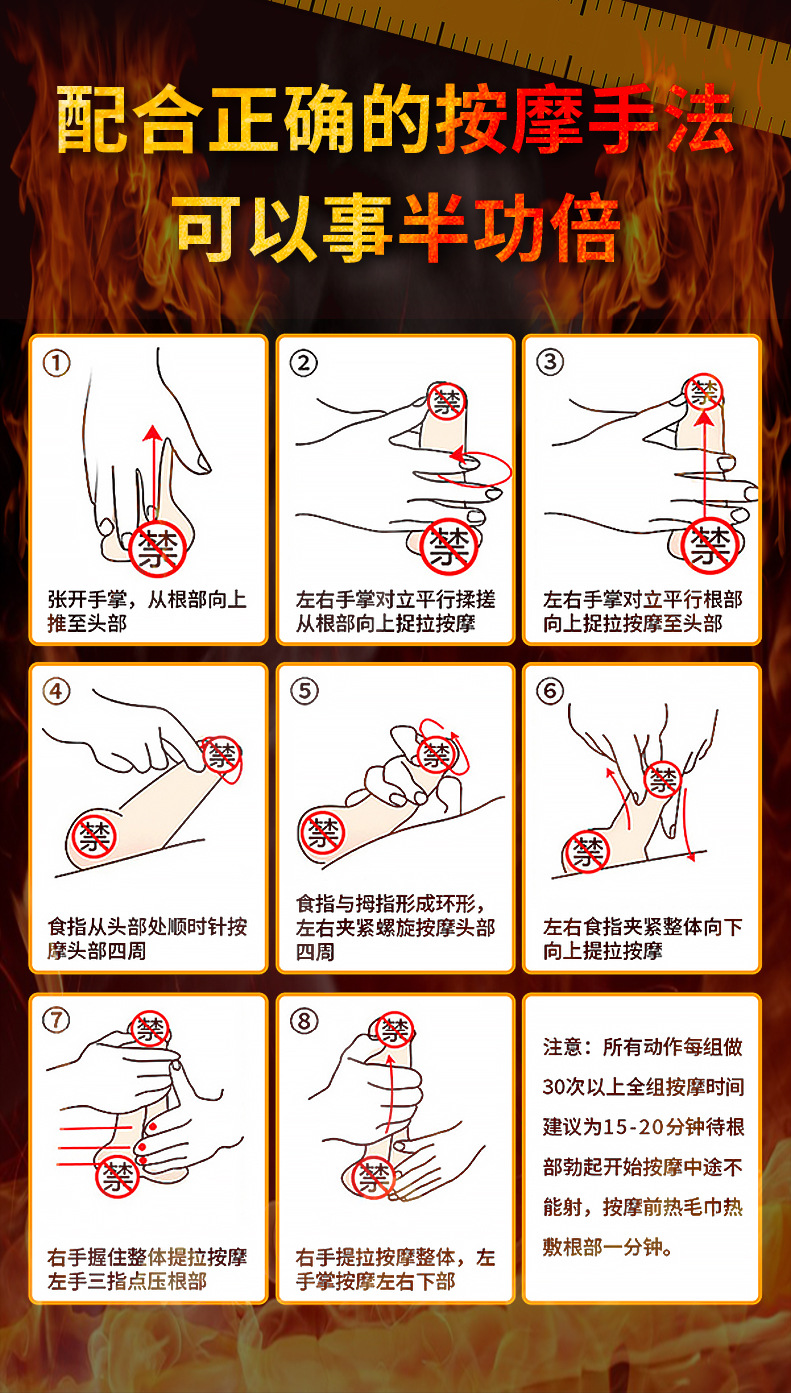 配合正确的按摩手法
可以事半功倍

①
禁
张开手掌，从根部向上推至头部

②
禁
禁
左右手掌对立平行揉搓从根部向上捉拉按摩

③
禁
禁
左右手掌对立平行根部向上捉拉按摩至头部

④
禁
禁
食指从头部处顺时针按摩头部四周

⑤
禁
禁
食指与拇指形成环形，左右夹紧螺旋按摩头部四周

⑥
禁
禁
左右食指夹紧整体向下向上提拉按摩

⑦
禁
禁
右手握住整体提拉按摩左手三指点压根部

⑧
禁
禁
右手提拉按摩整体，左手掌按摩左右下部

注意：所有动作每组做30次以上全组按摩时间建议为15-20分钟待根部勃起开始按摩中途不能射，按摩前热毛巾热敷根部一分钟。