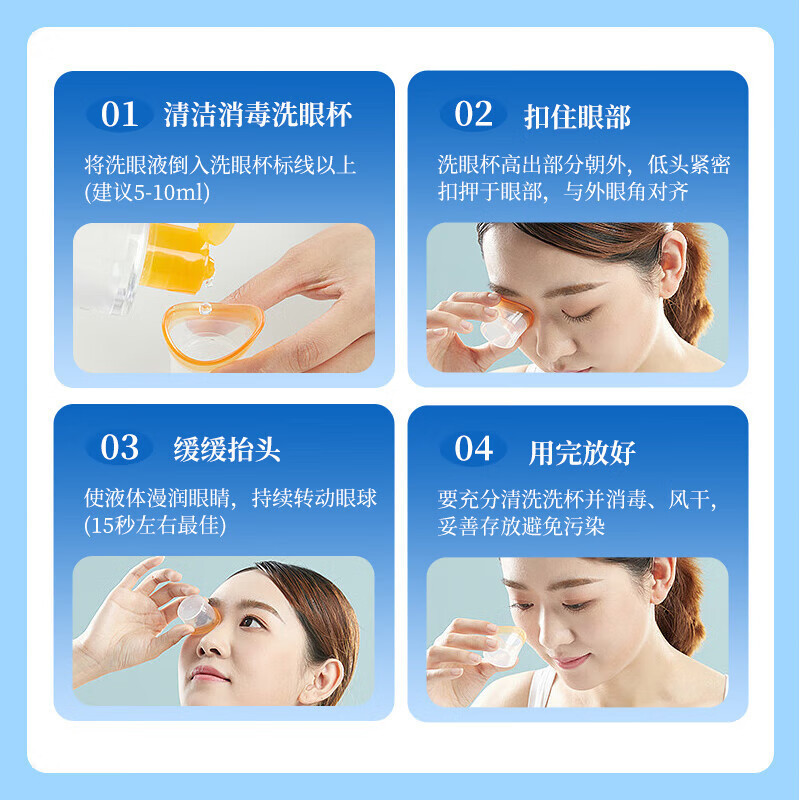 01 清洁消毒洗眼杯

将洗眼液倒入洗眼杯标线以上 (建议5-10ml)

02 扣住眼部

洗眼杯高出部分朝外，低头紧密扣押于眼部，与外眼角对齐

03 缓缓抬头

使液体漫润眼睛，持续转动眼球 (15秒左右最佳)

04 用完放好

要充分清洗洗杯并消毒、风干，妥善存放避免污染