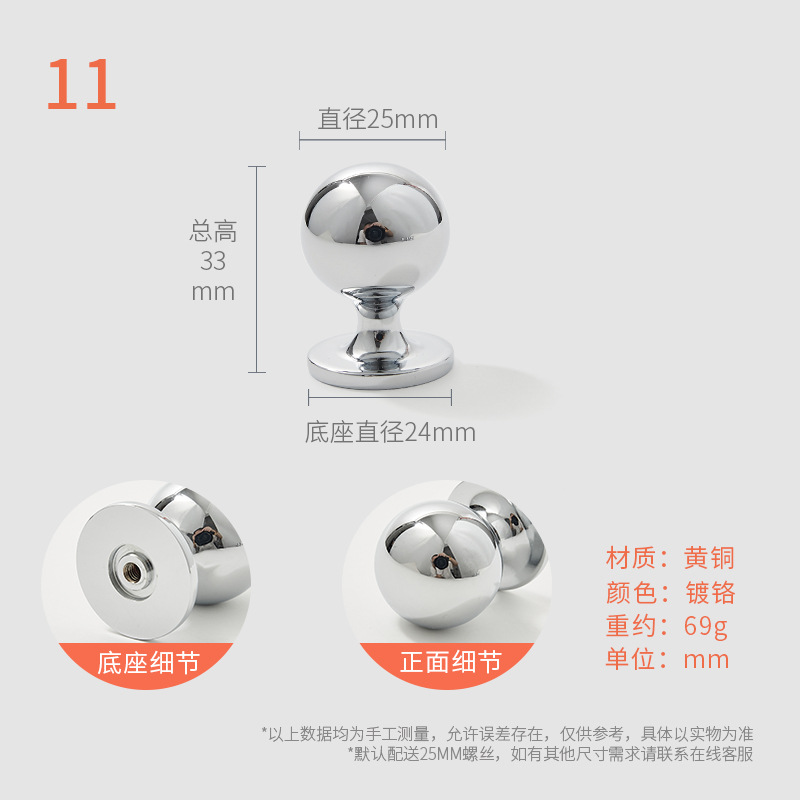 11

直径25mm

总高
33
mm

底座直径24mm

底座细节

正面细节

材质：黄铜
颜色：镀铬
重约：69g
单位：mm

*以上数据均为手工测量，允许误差存在，仅供参考，具体以实物为准
*默认配送25MM螺丝，如有其他尺寸需求请联系在线客服