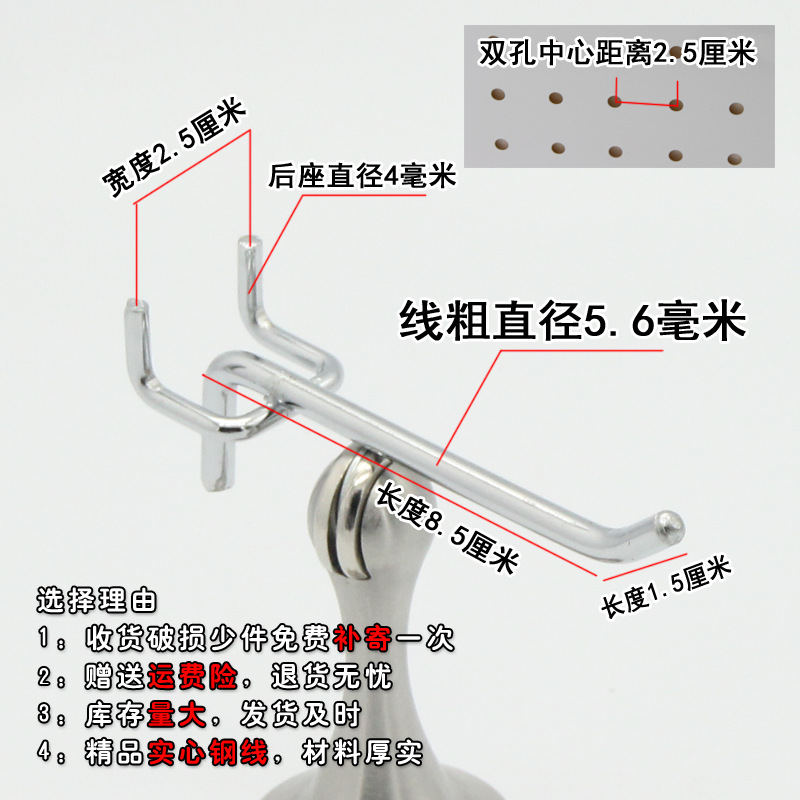 双孔中心距离2.5厘米

宽度2.5厘米

后座直径4毫米

线粗直径5.6毫米

长度8.5厘米

长度1.5厘米

选择理由
1：收货破损少件免费补寄一次
2：赠送运费险，退货无忧
3：库存量大，发货及时
4：精品实心钢线，材料厚实