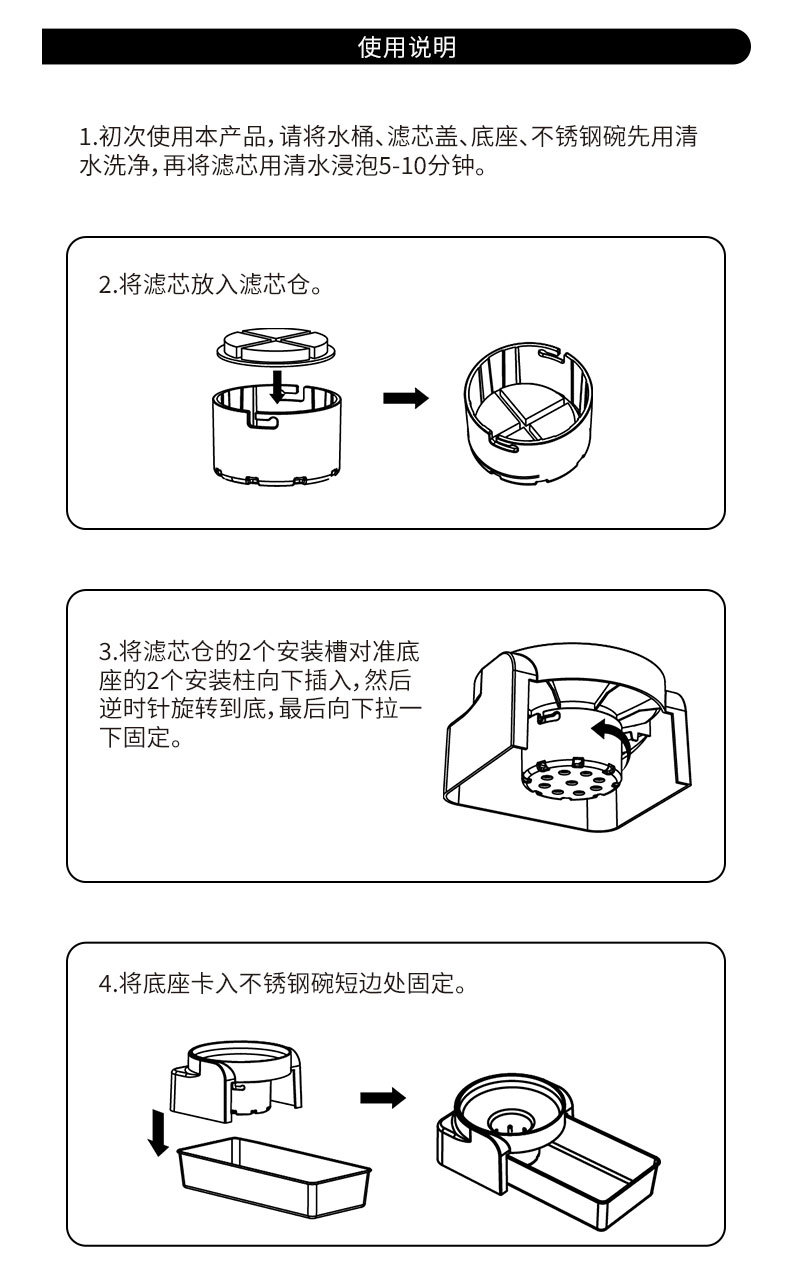 使用说明

1.初次使用本产品，请将水桶、滤芯盖、底座、不锈钢碗先用清水洗净，再将滤芯用清水浸泡5-10分钟。

2.将滤芯放入滤芯仓。

3.将滤芯仓的2个安装槽对准底座的2个安装柱向下插入，然后逆时针旋转到底，最后向下拉一下固定。

4.将底座卡入不锈钢碗短边处固定。