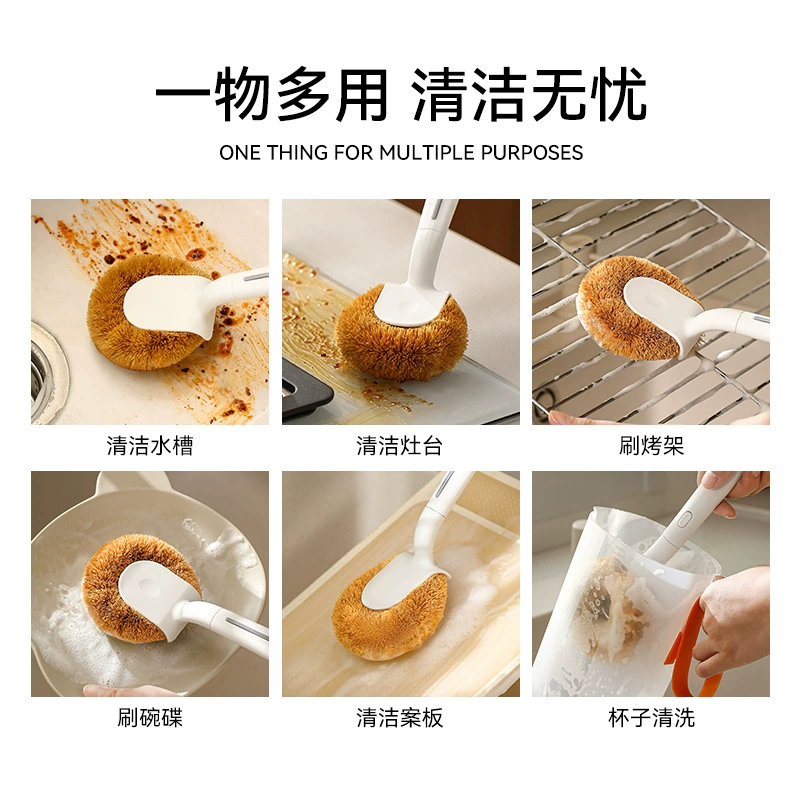 一物多用 清洁无忧

ONE THING FOR MULTIPLE PURPOSES

清洁水槽

清洁灶台

刷烤架

刷碗碟

清洁案板

杯子清洗