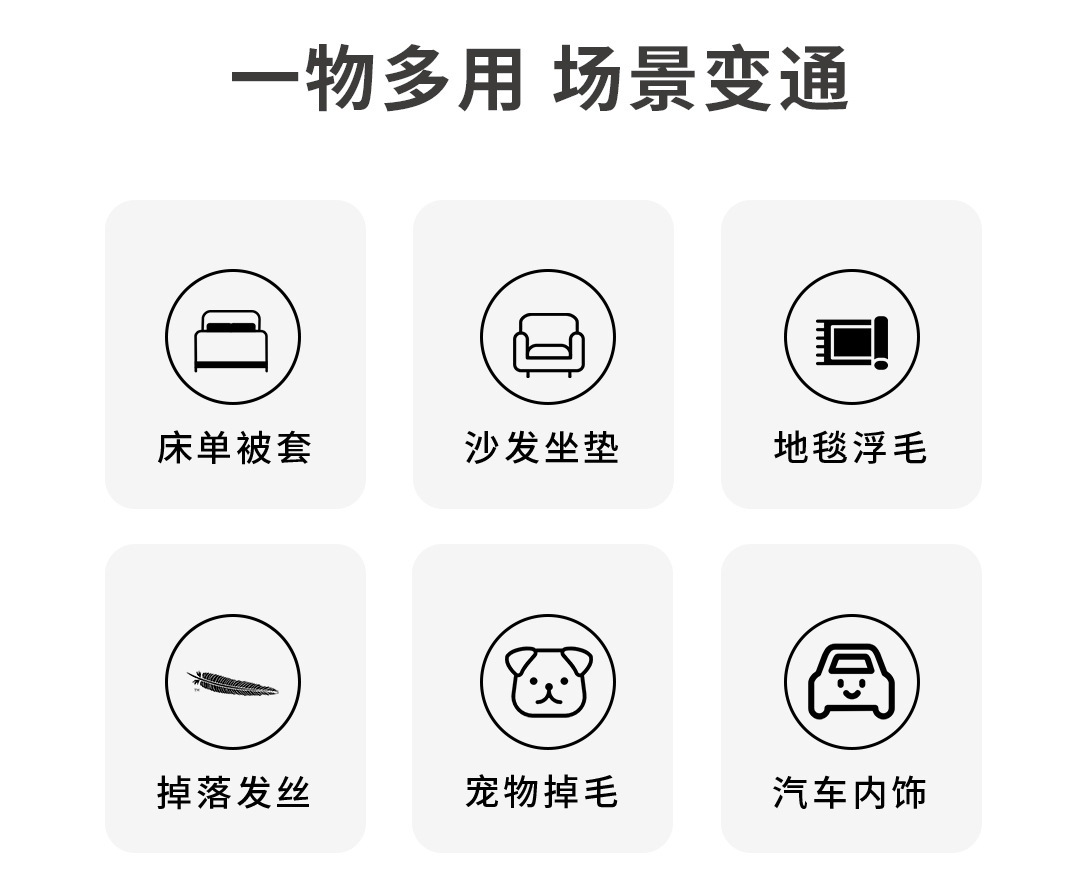 一物多用 场景变通

床单被套

沙发坐垫

地毯浮毛

掉落发丝

宠物掉毛

汽车内饰