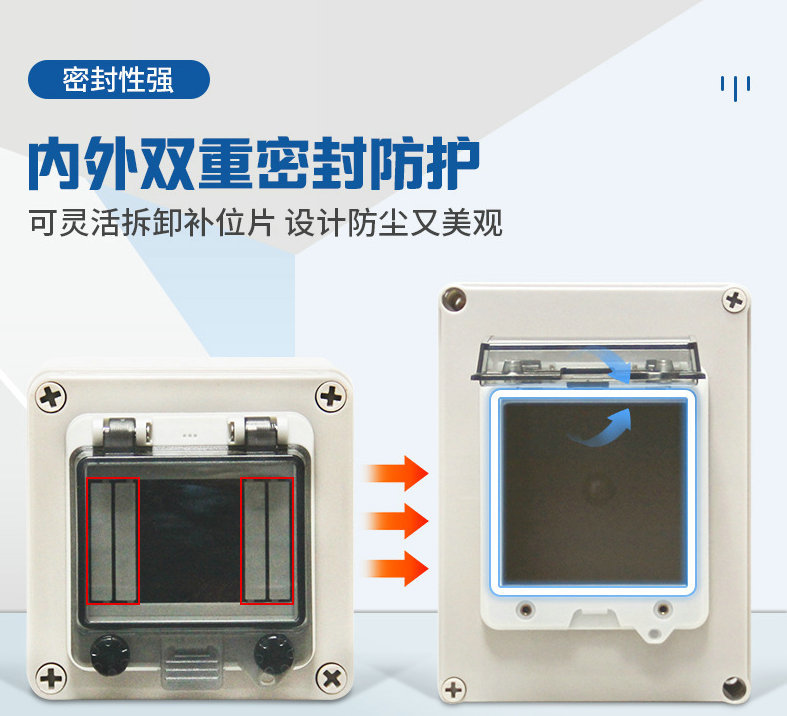 密封性强

内外双重密封防护

可灵活拆卸补位片 设计防尘又美观