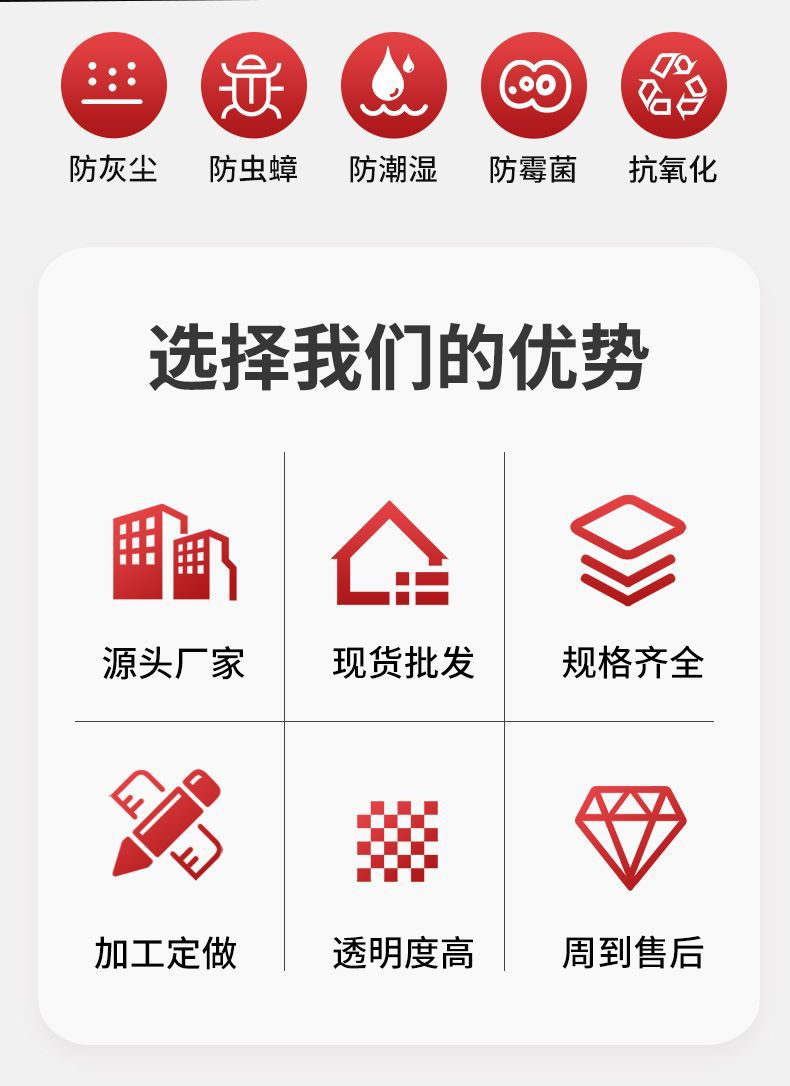 防灰尘 防虫蟑 防潮湿 防霉菌 抗氧化

选择我们的优势

源头厂家

现货批发

规格齐全

加工定做

透明度高

周到售后