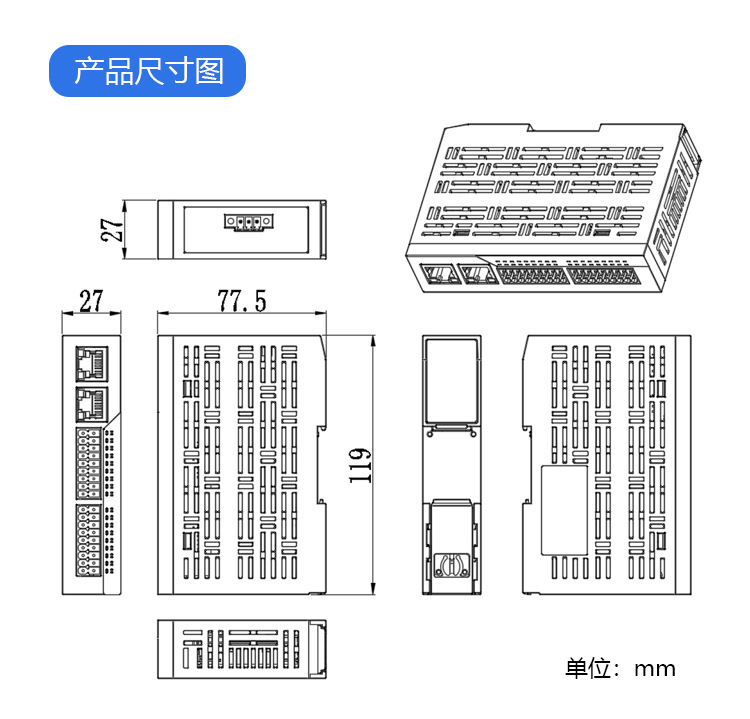 产品尺寸图

27

27

77.5

119

单位：mm