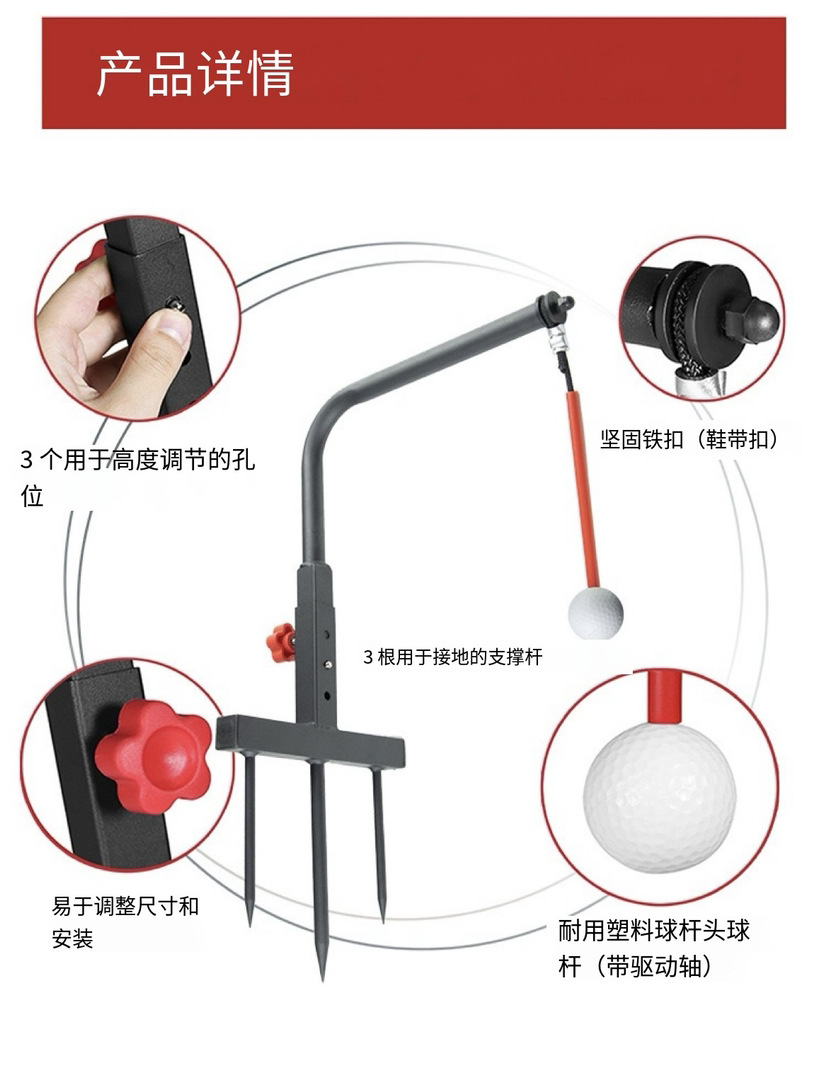 产品详情

3 个用于高度调节的孔位

坚固铁扣（鞋带扣）

3 根用于接地的支撑杆

易于调整尺寸和安装

耐用塑料球杆头球杆（带驱动轴）