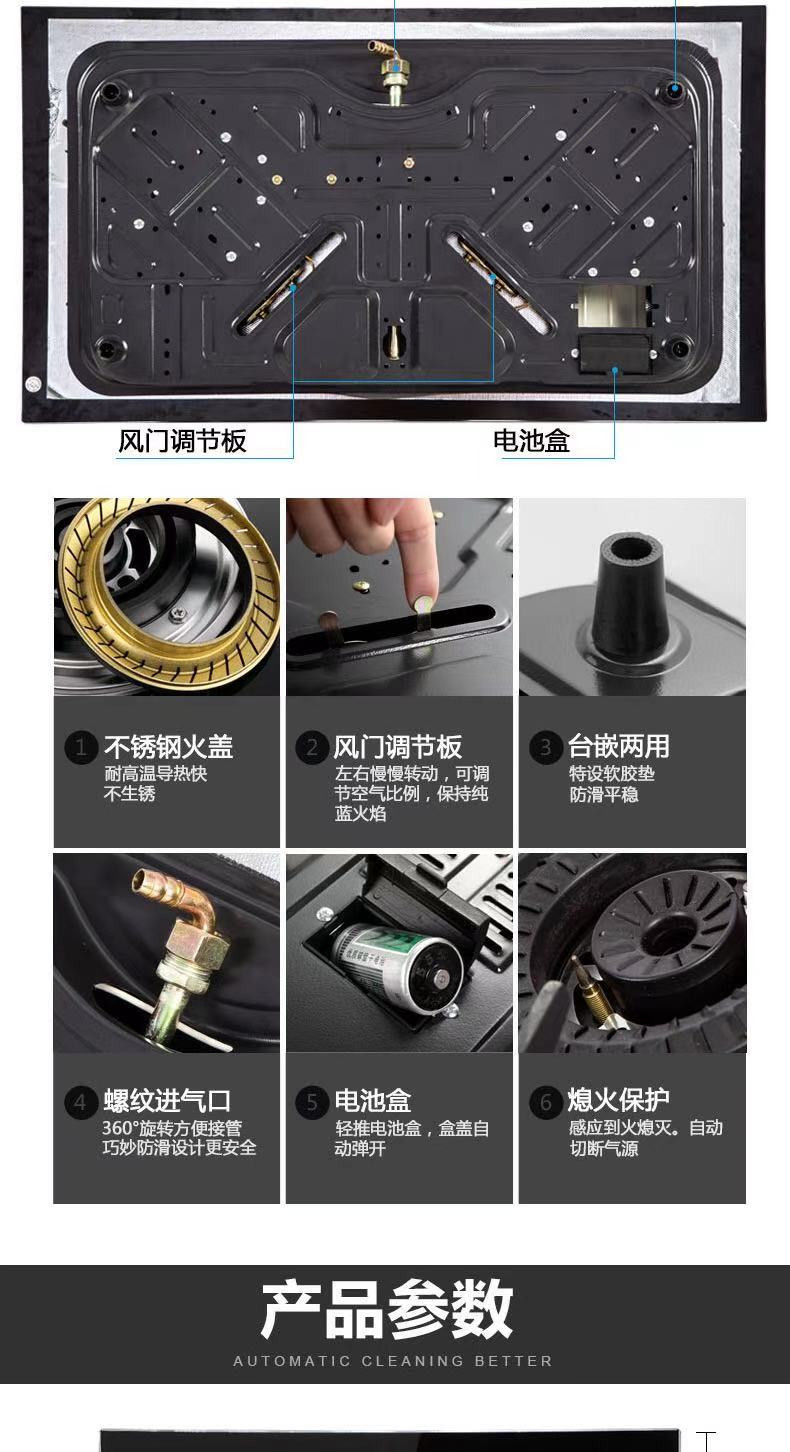 风门调节板

电池盒

1 不锈钢火盖
耐高温导热快
不生锈

2 风门调节板
左右慢慢转动，可调节空气比例，保持纯蓝火焰

3 台嵌两用
特设软胶垫
防滑平稳

4 螺纹进气口
360°旋转方便接管
巧妙防滑设计更安全

5 电池盒
轻推电池盒，盒盖自动弹开

6 熄火保护
感应到火熄灭。自动切断气源

产品参数
AUTOMATIC CLEANING BETTER