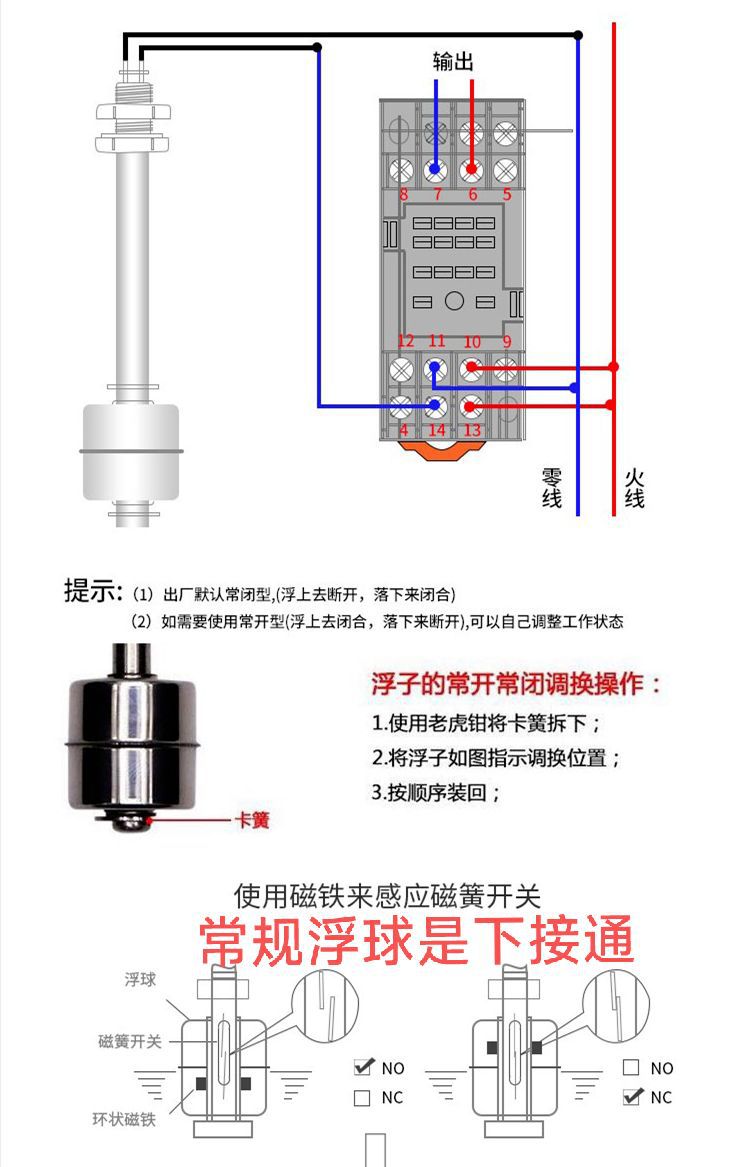 输出

8 7 6 5

12 11 10 9

4 14 13

零线

火线

提示:（1）出厂默认常闭型,(浮上去断开，落下来闭合)
（2）如需要使用常开型(浮上去闭合，落下来断开),可以自己调整工作状态

浮子的常开常闭调换操作：
1.使用老虎钳将卡簧拆下；
2.将浮子如图指示调换位置；
3.按顺序装回；

卡簧

使用磁铁来感应磁簧开关

常规浮球是下接通

浮球

磁簧开关

环状磁铁

NO
NC

NO
NC