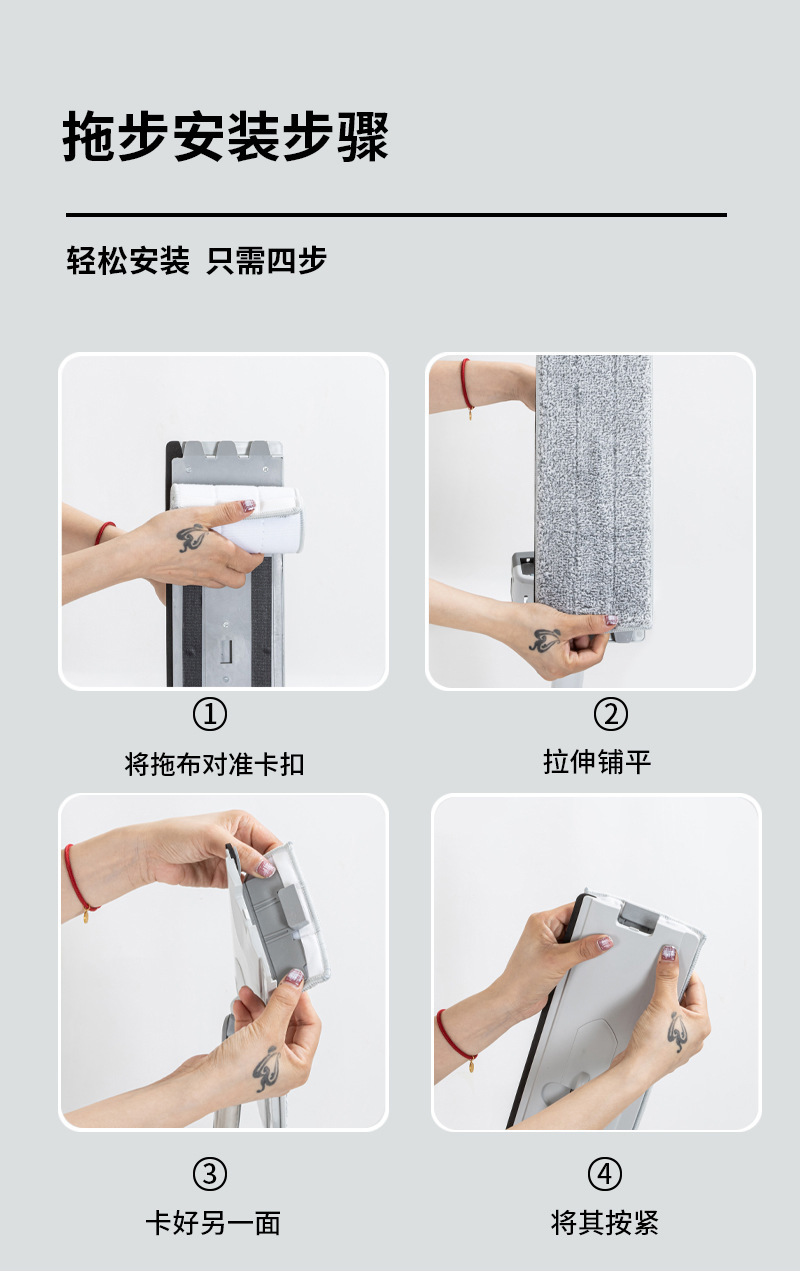 拖步安装步骤

轻松安装 只需四步

①
将拖布对准卡扣

②
拉伸铺平

③
卡好另一面

④
将其按紧