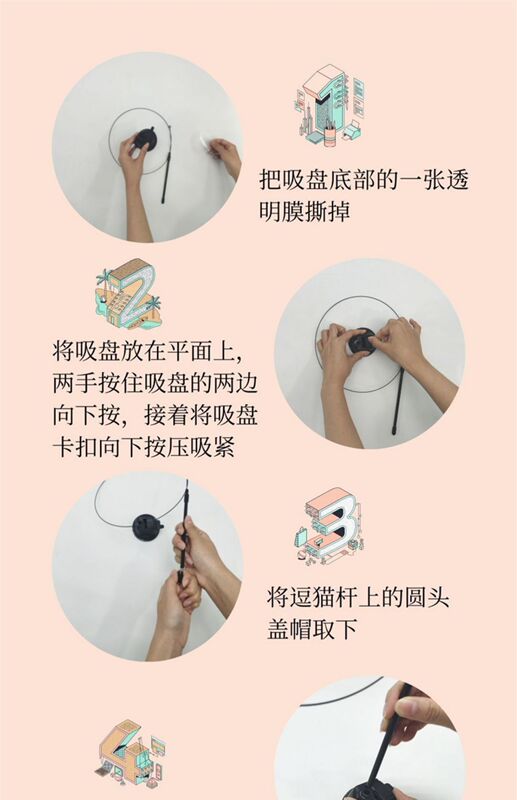 1

把吸盘底部的一张透明膜撕掉

2

将吸盘放在平面上，两手按住吸盘的两边向下按，接着将吸盘卡扣向下按压吸紧

3

将逗猫杆上的圆头盖帽取下

4