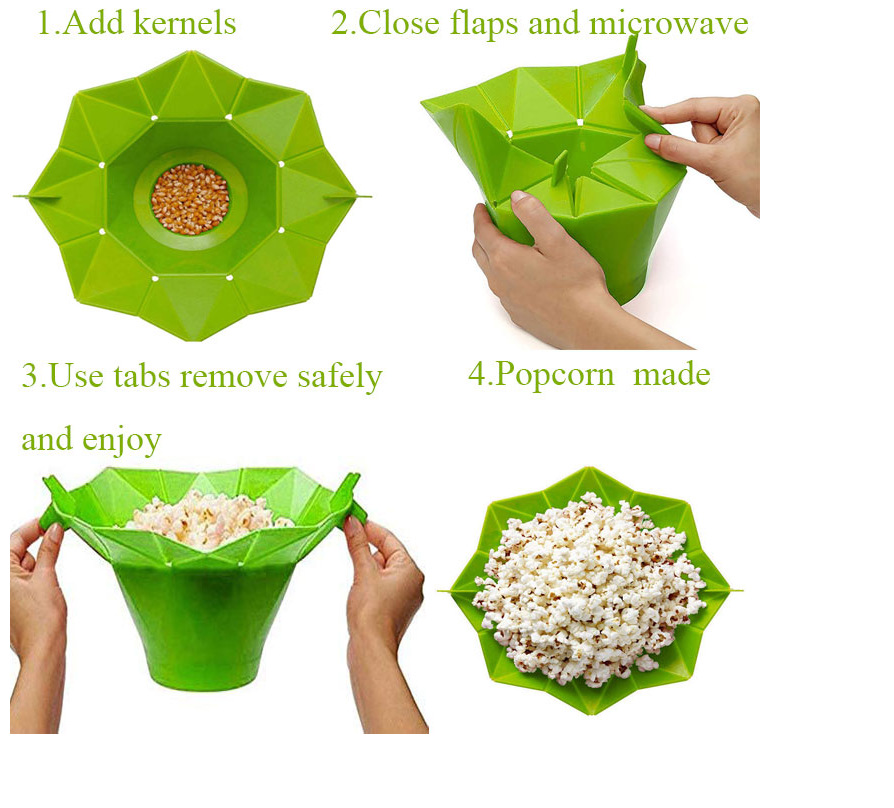 1.Add kernels

2.Close flaps and microwave

3.Use tabs remove safely and enjoy

4.Popcorn made