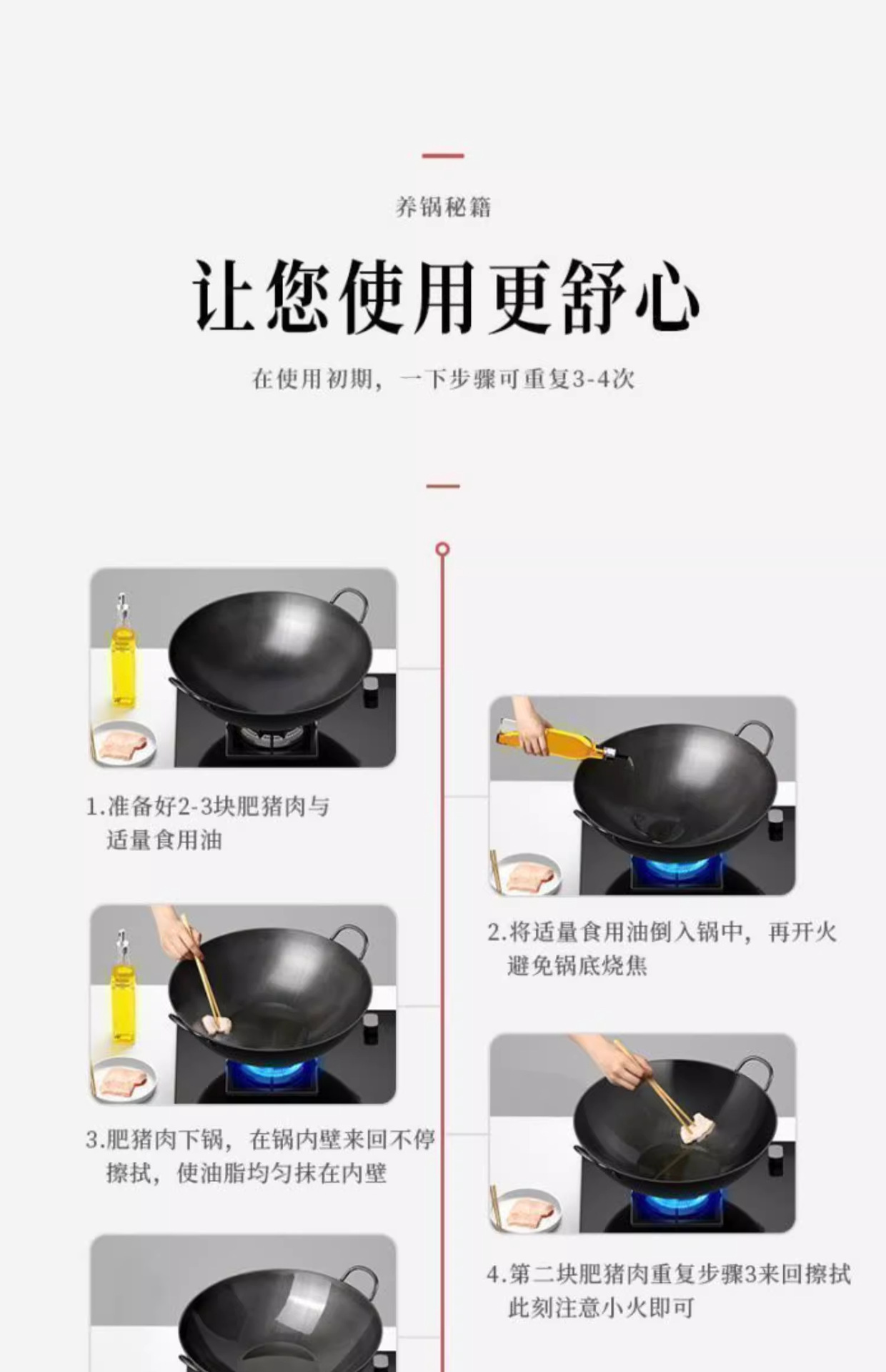 养锅秘籍

让您使用更舒心

在使用初期，一下步骤可重复3-4次

1.准备好2-3块肥猪肉与适量食用油

2.将适量食用油倒入锅中，再开火避免锅底烧焦

3.肥猪肉下锅，在锅内壁来回不停擦拭，使油脂均匀抹在内壁

4.第二块肥猪肉重复步骤3来回擦拭此刻注意小火即可