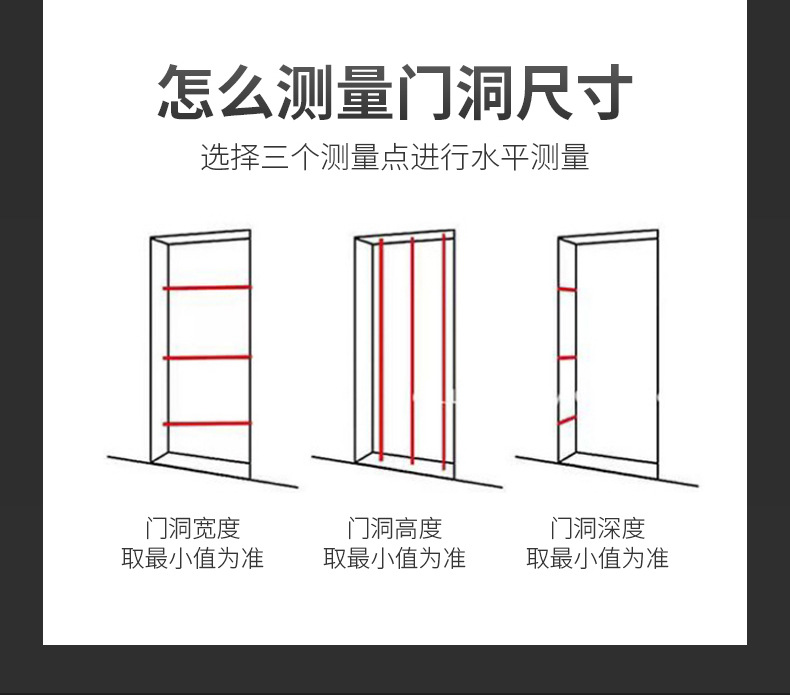 怎么测量门洞尺寸

选择三个测量点进行水平测量

门洞宽度
取最小值为准

门洞高度
取最小值为准

门洞深度
取最小值为准