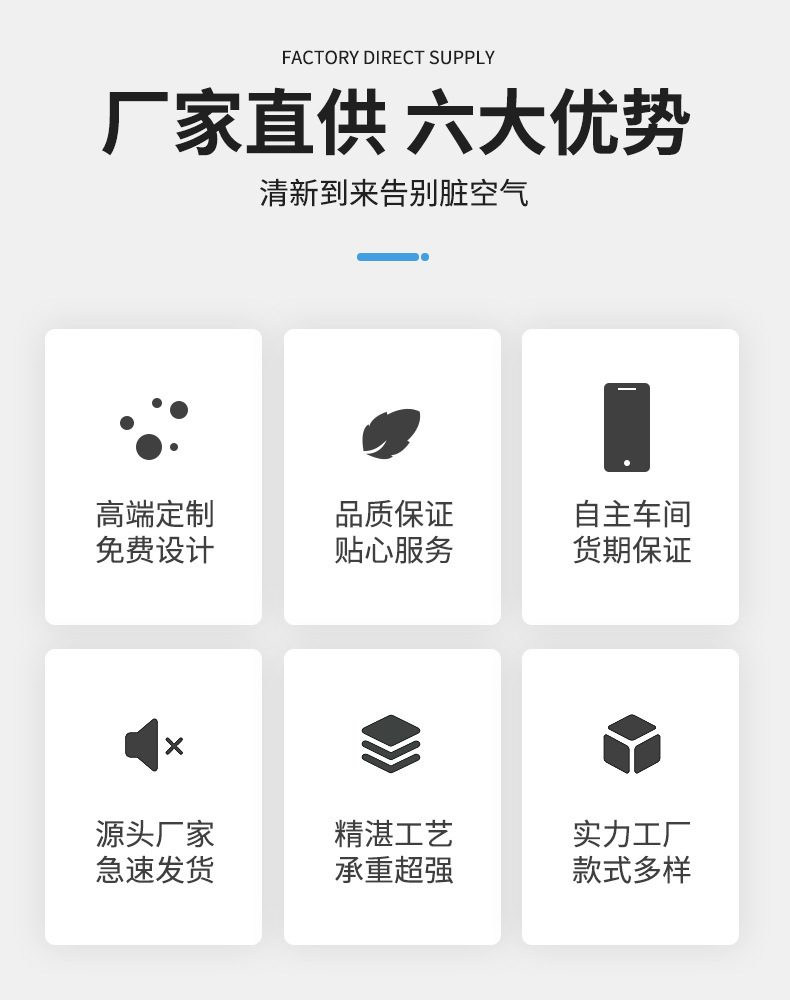 FACTORY DIRECT SUPPLY

厂家直供 六大优势

清新到来告别脏空气

高端定制
免费设计

品质保证
贴心服务

自主车间
货期保证

源头厂家
急速发货

精湛工艺
承重超强

实力工厂
款式多样