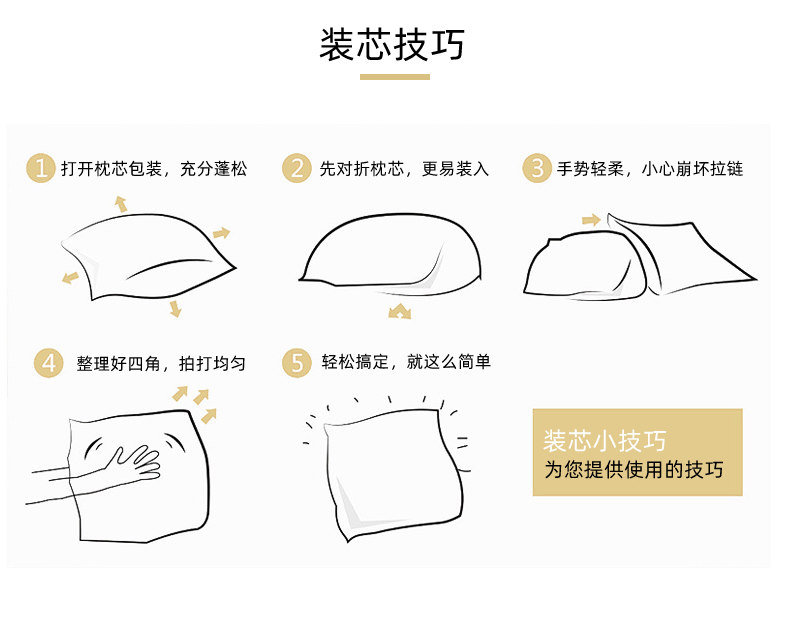 装芯技巧

1 打开枕芯包装，充分蓬松

2 先对折枕芯，更易装入

3 手势轻柔，小心崩坏拉链

4 整理好四角，拍打均匀

5 轻松搞定，就这么简单

装芯小技巧
为您提供使用的技巧