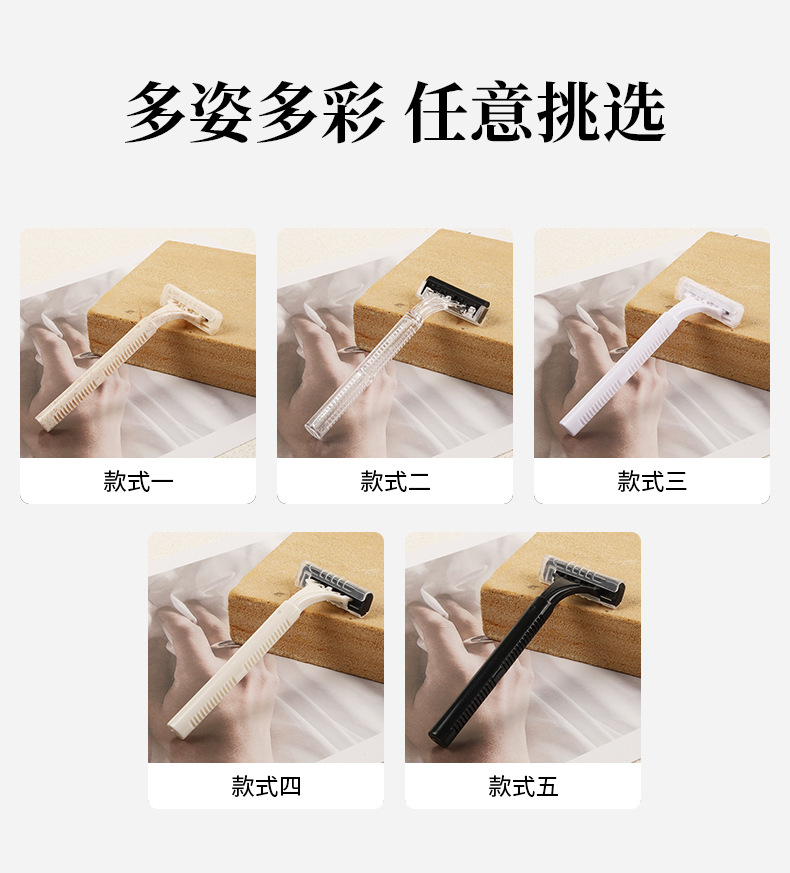 多姿多彩 任意挑选

款式一

款式二

款式三

款式四

款式五