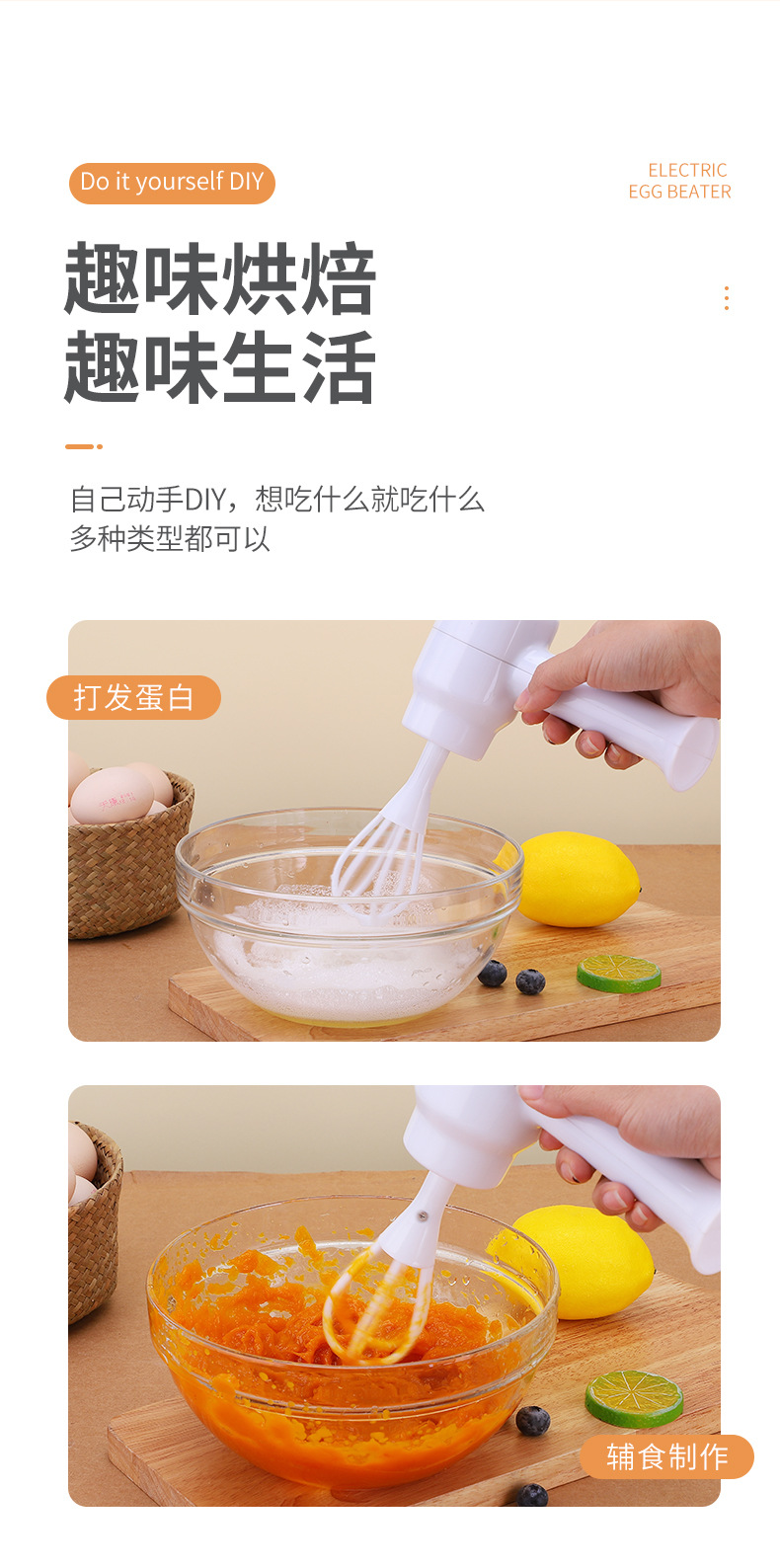 Do it yourself DIY

ELECTRIC
EGG BEATER

趣味烘焙
趣味生活

自己动手DIY，想吃什么就吃什么
多种类型都可以

打发蛋白

辅食制作