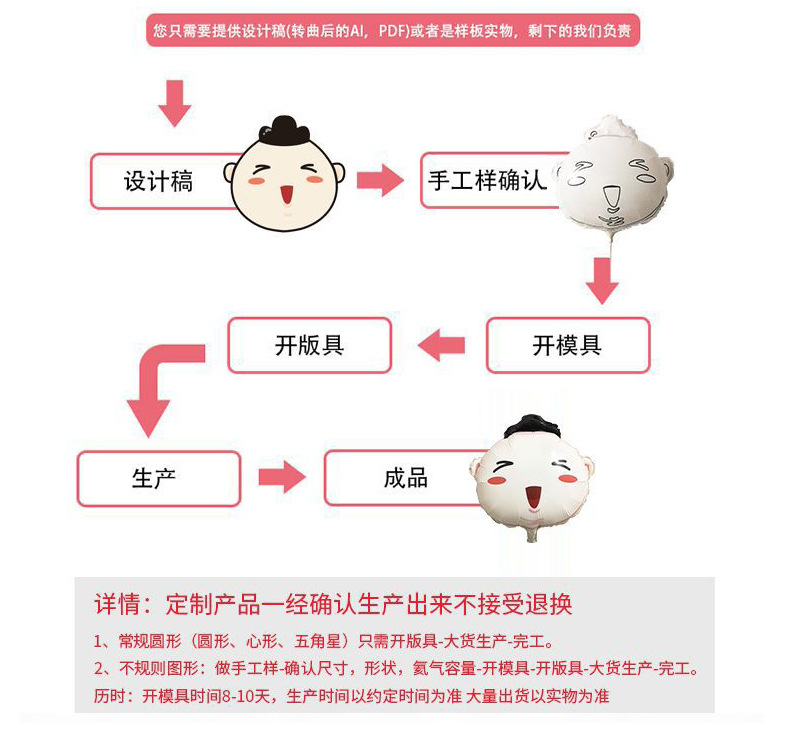 您只需要提供设计稿(转曲后的AI，PDF)或者是样板实物，剩下的我们负责

设计稿

手工样确认

开模具

开版具

生产

成品

详情：定制产品一经确认生产出来不接受退换

1、常规圆形（圆形、心形、五角星）只需开版具-大货生产-完工。

2、不规则图形：做手工样-确认尺寸，形状，氦气容量-开模具-开版具-大货生产-完工。

历时：开模具时间8-10天，生产时间以约定时间为准 大量出货以实物为准